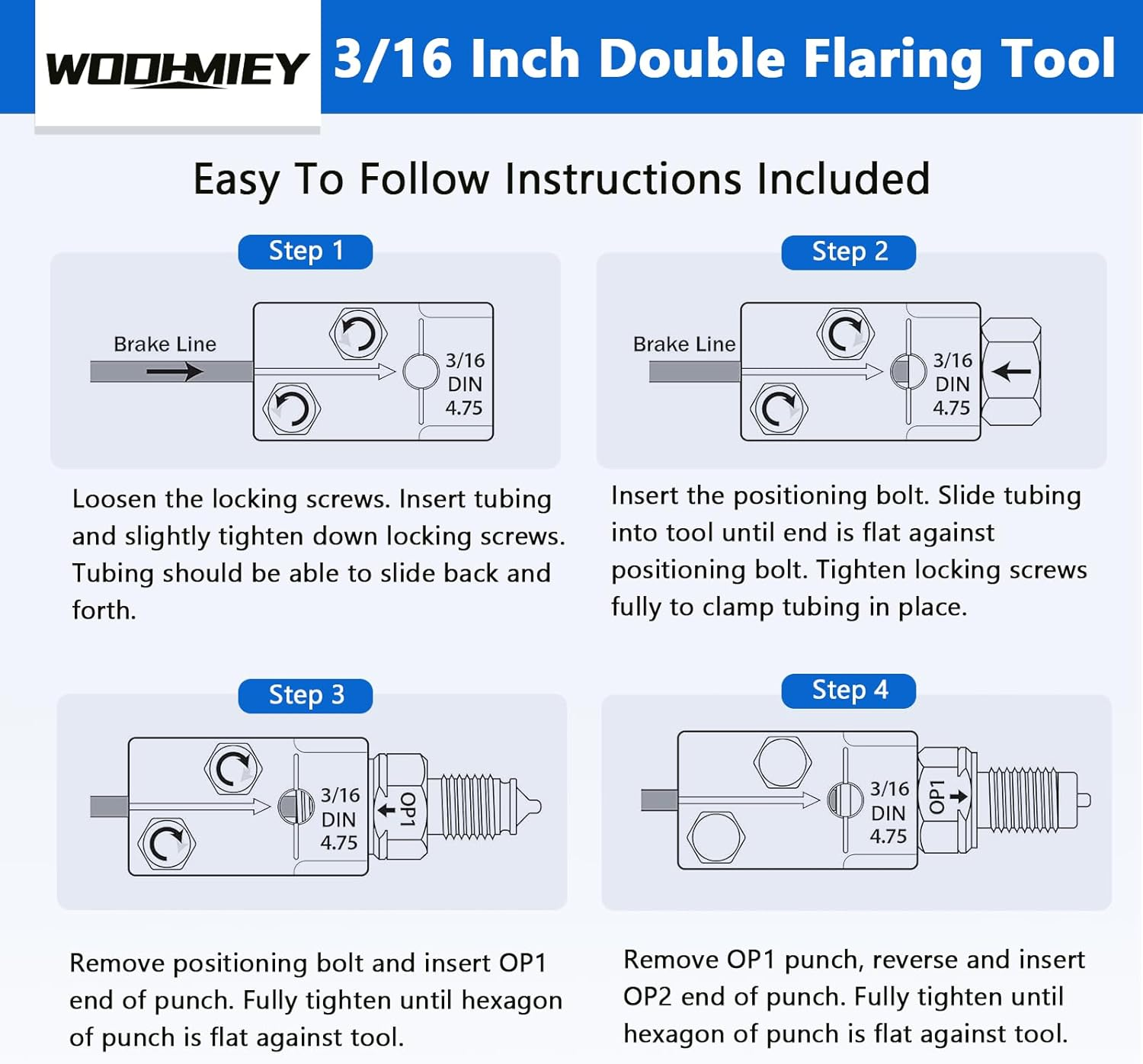 WOOHMIEY 3/16 Inch Double Flaring Tool

Easy To Follow Instructions Included

Step 1

Brake Line

3/16
DIN
4.75

Loosen the locking screws. Insert tubing and slightly tighten down locking screws. Tubing should be able to slide back and forth.

Step 2

Brake Line

3/16
DIN
4.75

Insert the positioning bolt. Slide tubing into tool until end is flat against positioning bolt. Tighten locking screws fully to clamp tubing in place.

Step 3

3/16
DIN
4.75

OP1

Remove positioning bolt and insert OP1 end of punch. Fully tighten until hexagon of punch is flat against tool.

Step 4

3/16
DIN
4.75

OP1

Remove OP1 punch, reverse and insert OP2 end of punch. Fully tighten until hexagon of punch is flat against tool.