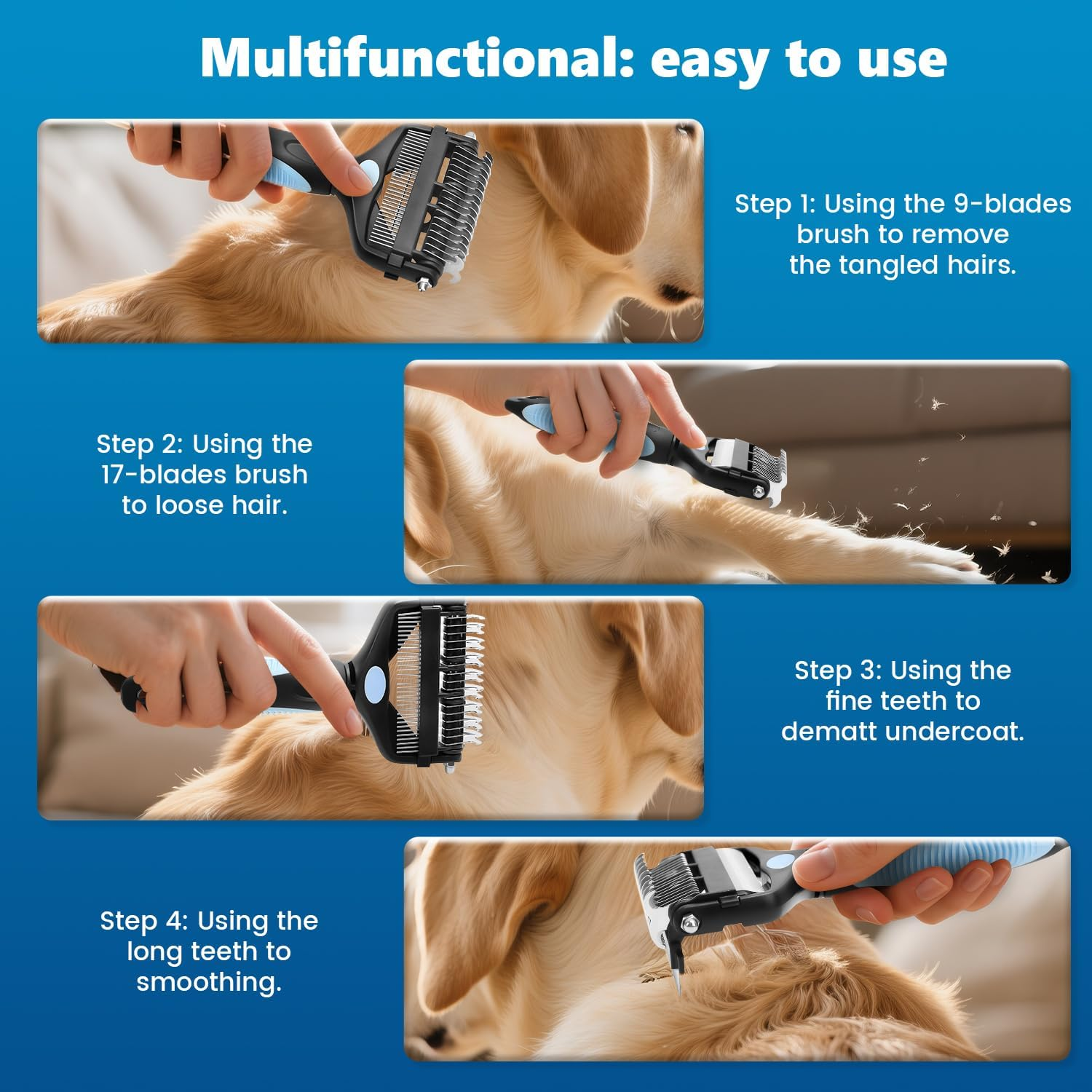 Multifunctional: easy to use

Step 1: Using the 9-blades brush to remove the tangled hairs.

Step 2: Using the 17-blades brush to loose hair.

Step 3: Using the fine teeth to dematt undercoat.

Step 4: Using the long teeth to smoothing.