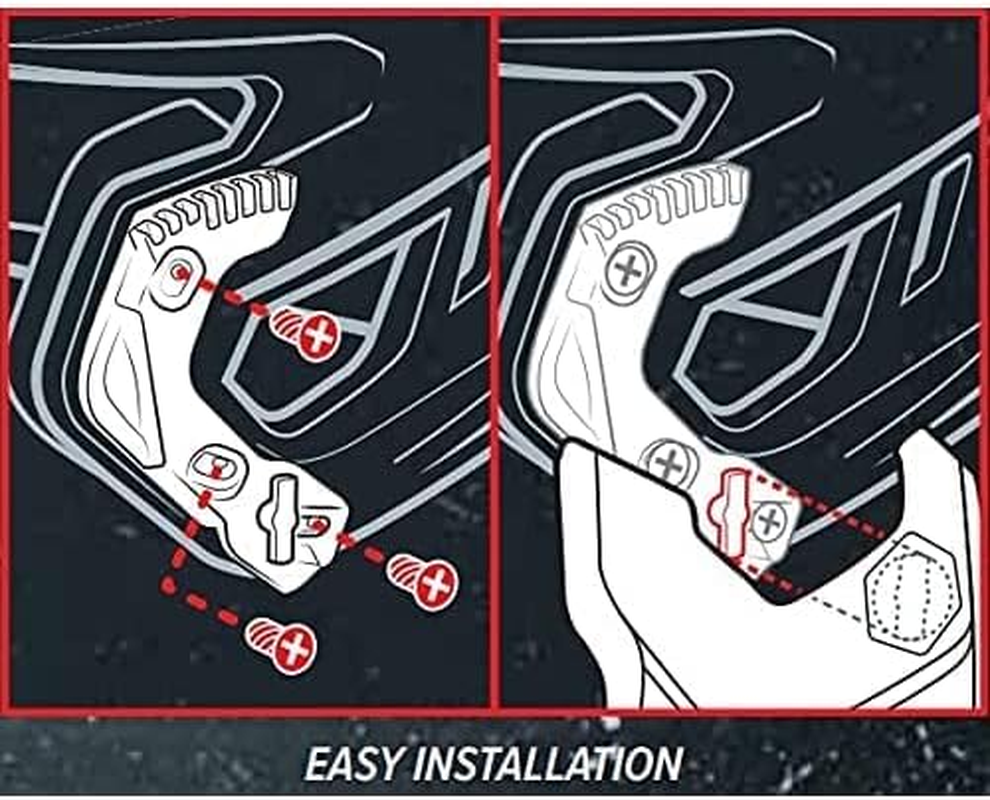 EASY INSTALLATION