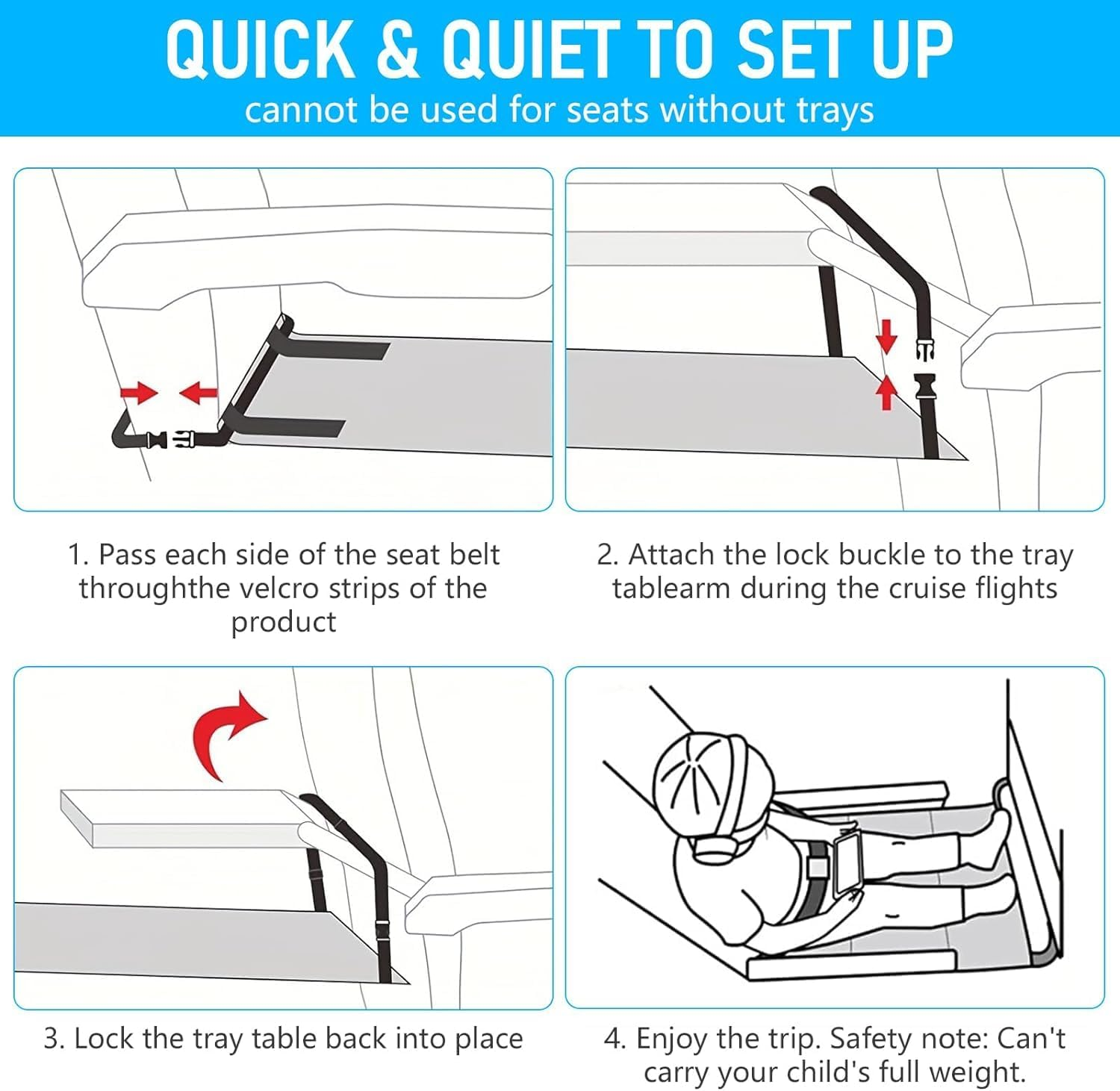 QUICK & QUIET TO SET UP
cannot be used for seats without trays

1. Pass each side of the seat belt throughthe velcro strips of the product

2. Attach the lock buckle to the tray tablearm during the cruise flights

3. Lock the tray table back into place

4. Enjoy the trip. Safety note: Can't carry your child's full weight.