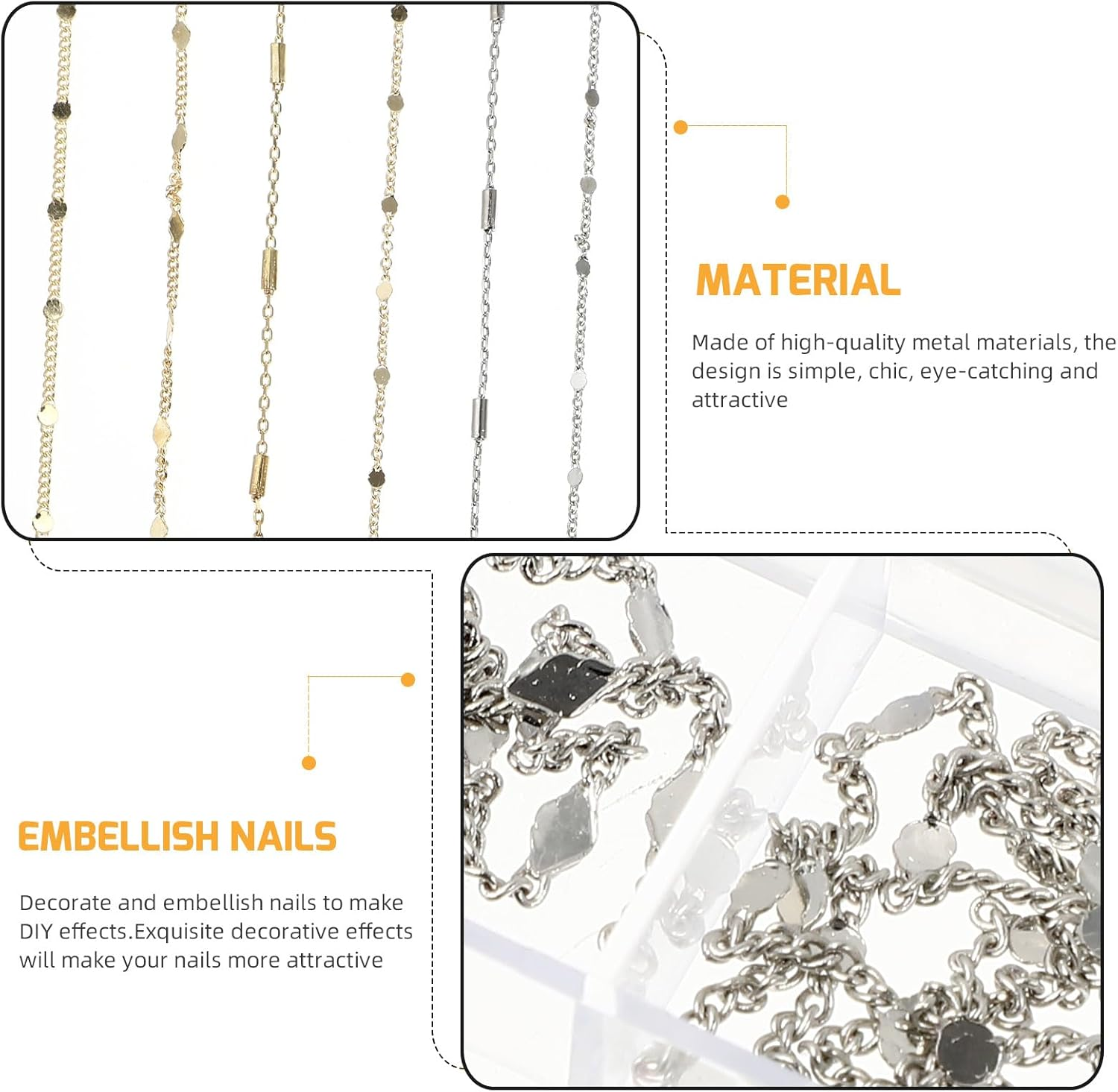 MATERIAL

Made of high-quality metal materials, the design is simple, chic, eye-catching and attractive

EMBELLISH NAILS

Decorate and embellish nails to make DIY effects.Exquisite decorative effects will make your nails more attractive