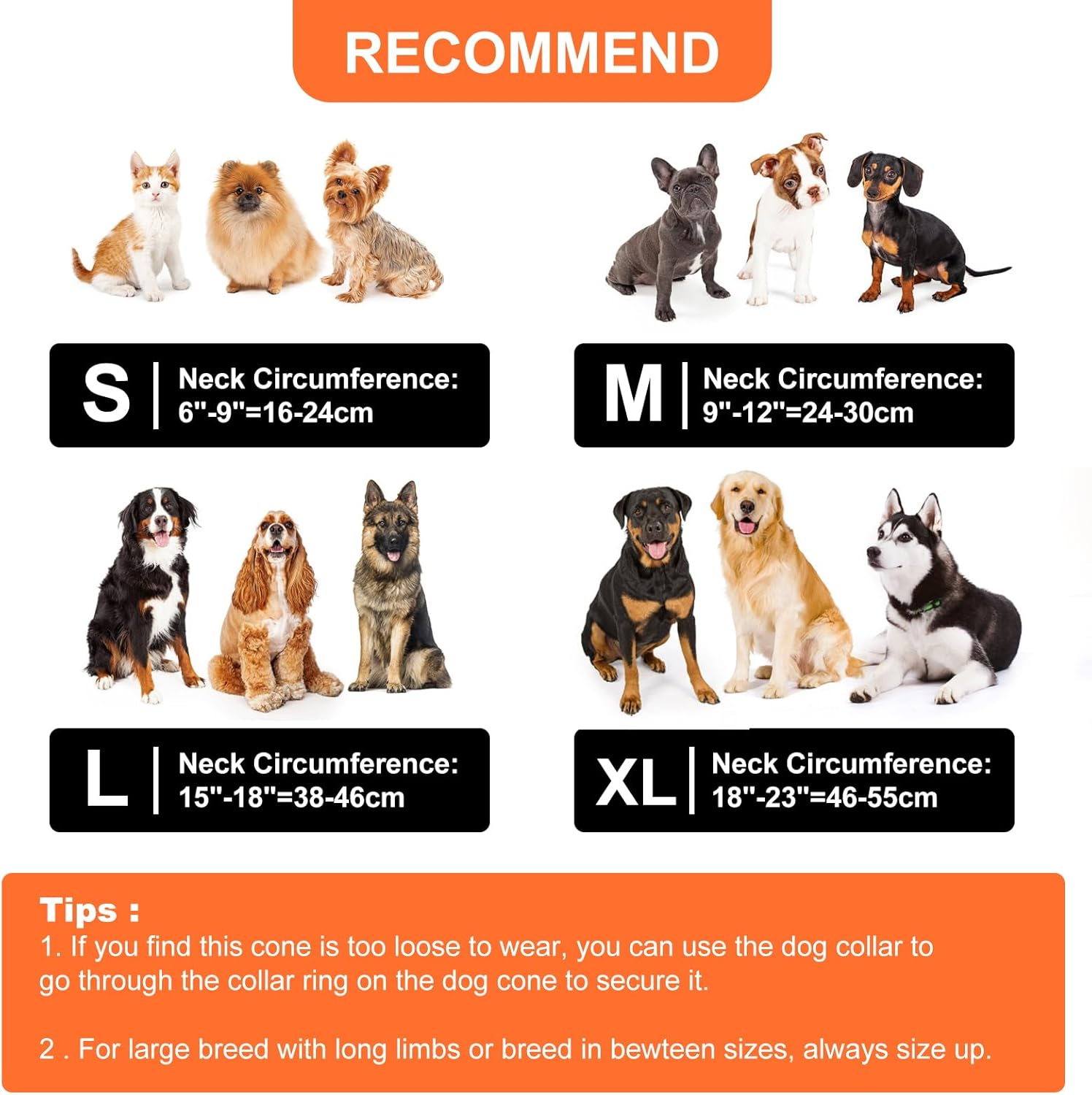 RECOMMEND

S Neck Circumference: 6"-9"=16-24cm

M Neck Circumference: 9"-12"=24-30cm

L Neck Circumference: 15"-18"=38-46cm

XL Neck Circumference: 18"-23"=46-55cm

Tips :
1. If you find this cone is too loose to wear, you can use the dog collar to go through the collar ring on the dog cone to secure it.

2 . For large breed with long limbs or breed in bewteen sizes, always size up.