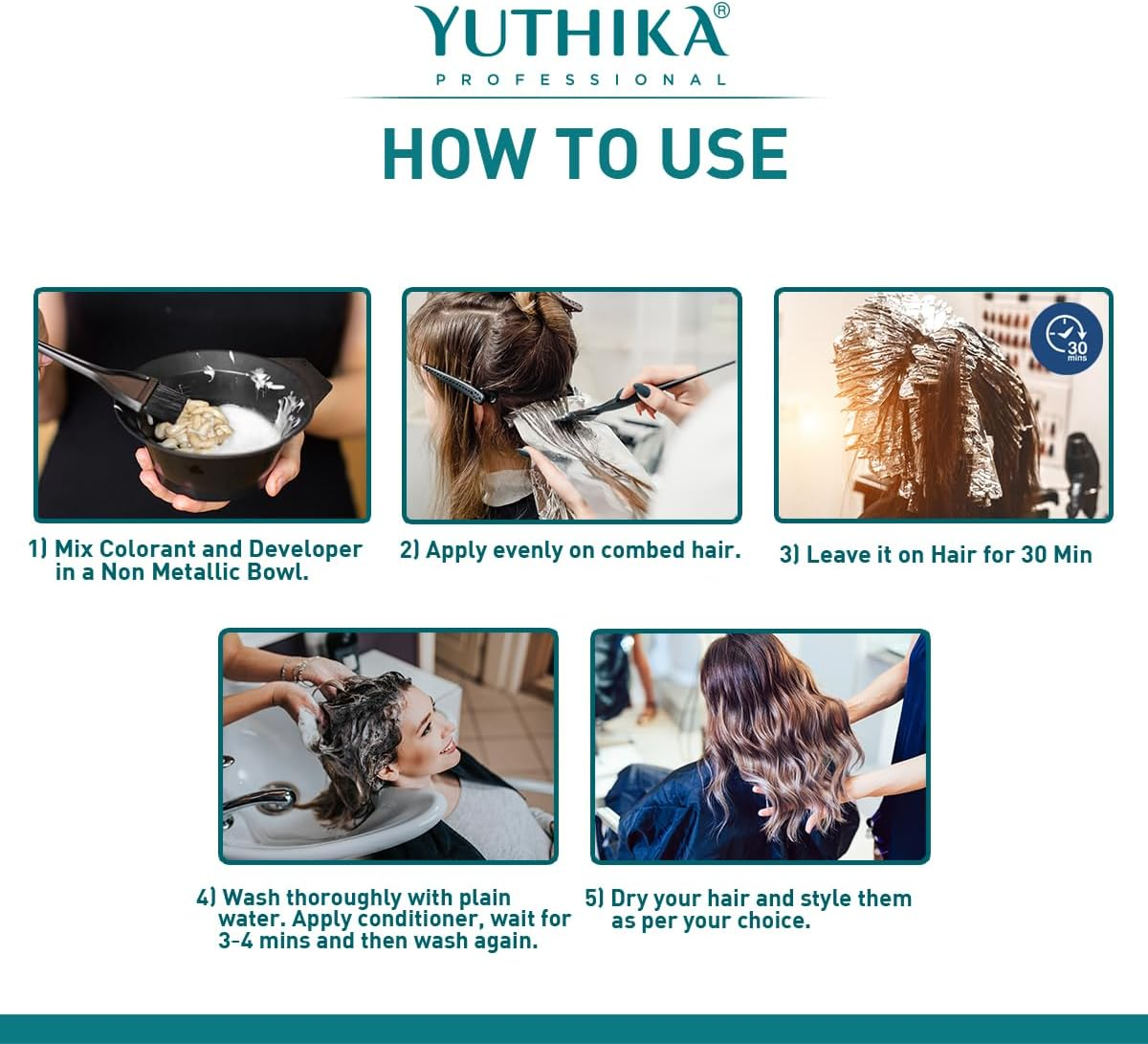 YUTHIKA®
PROFESSIONAL

HOW TO USE

30 mins

1) Mix Colorant and Developer in a Non Metallic Bowl.

2) Apply evenly on combed hair.

3) Leave it on Hair for 30 Min

4) Wash thoroughly with plain water. Apply conditioner, wait for 3-4 mins and then wash again.

5) Dry your hair and style them as per your choice.