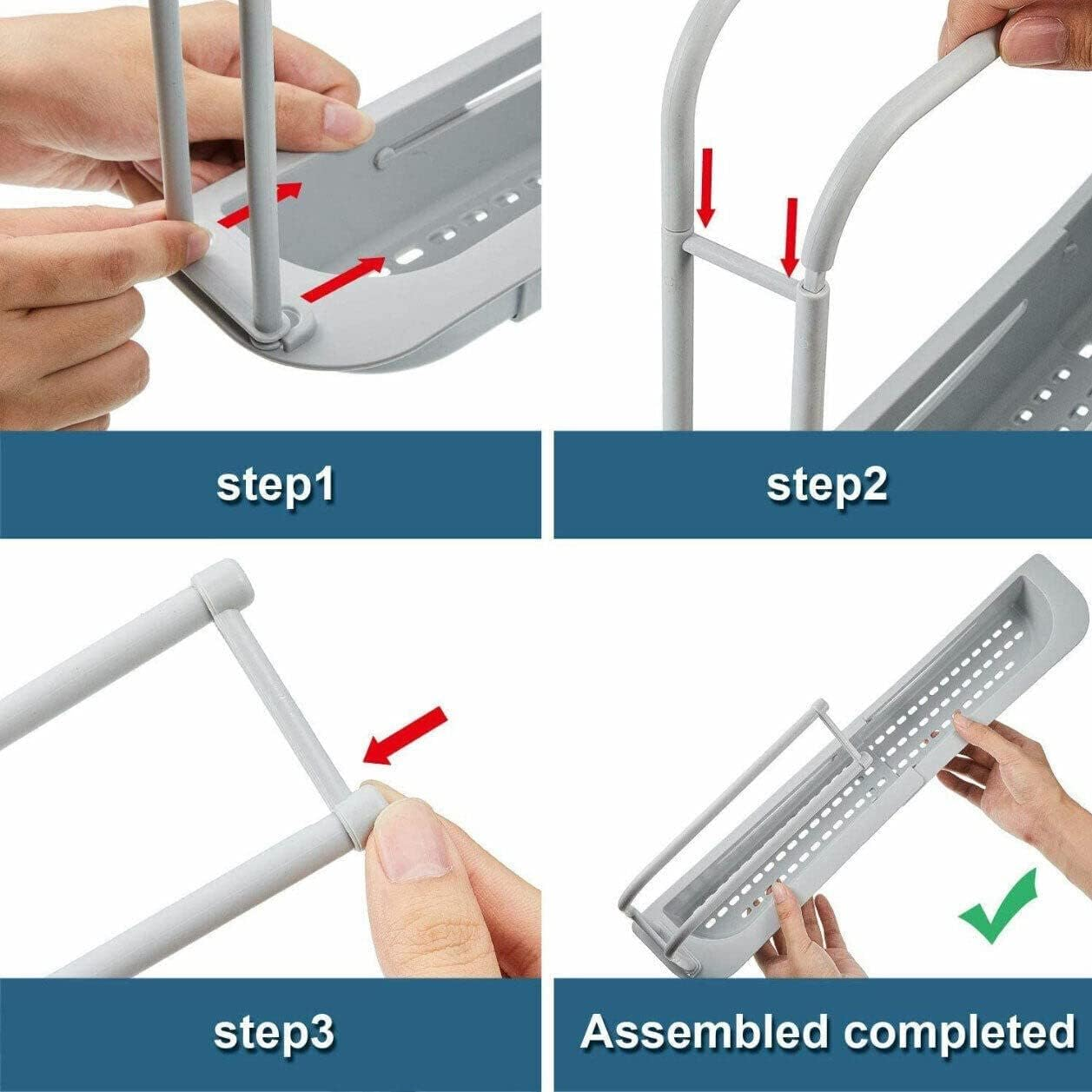 step1

step2

step3

Assembled completed