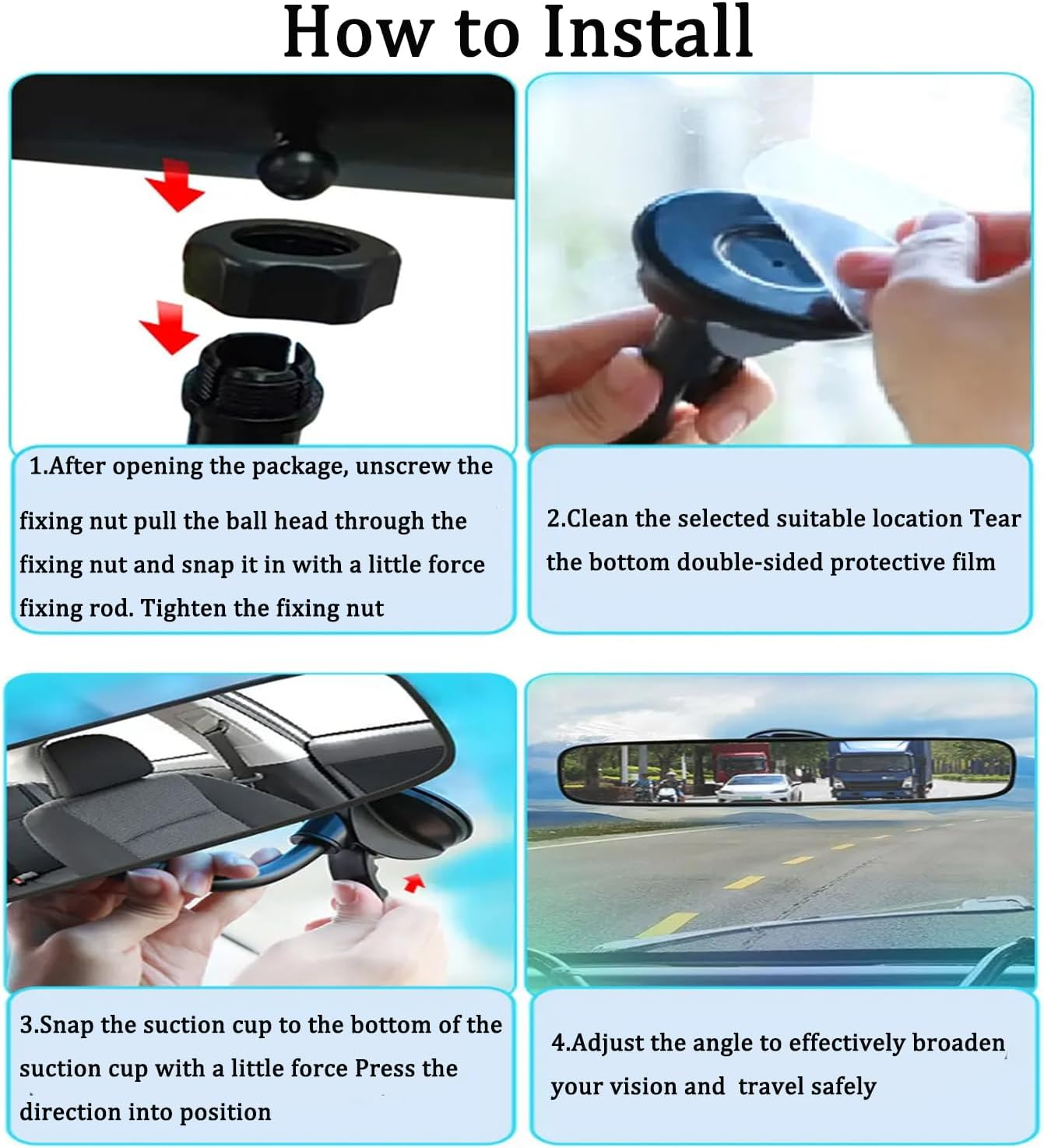 How to Install

1.After opening the package, unscrew the fixing nut pull the ball head through the fixing nut and snap it in with a little force fixing rod. Tighten the fixing nut

2.Clean the selected suitable location Tear the bottom double-sided protective film

3.Snap the suction cup to the bottom of the suction cup with a little force Press the direction into position

4.Adjust the angle to effectively broaden your vision and travel safely