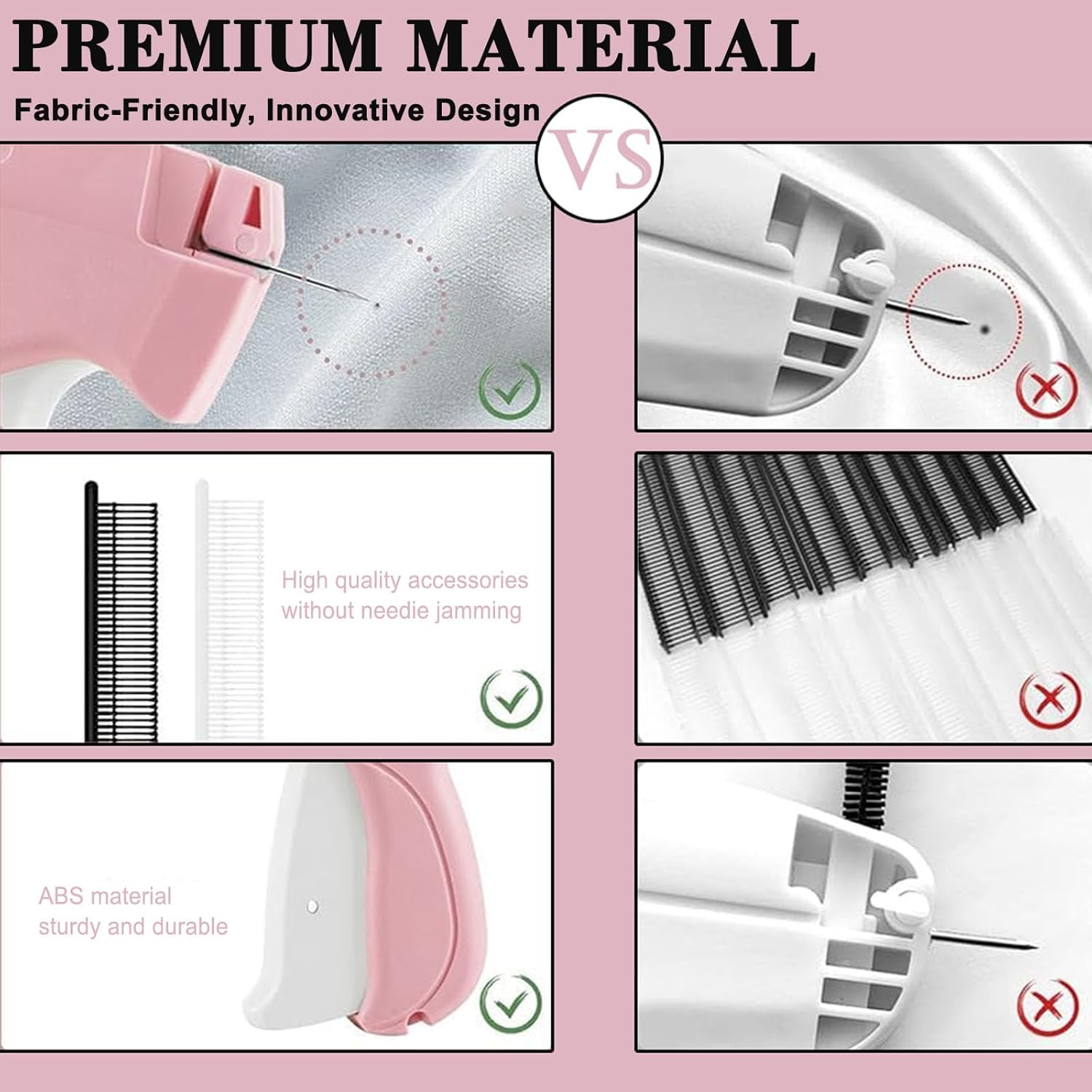 PREMIUM MATERIAL

Fabric-Friendly, Innovative Design

VS

High quality accessories without needie jamming

ABS material sturdy and durable