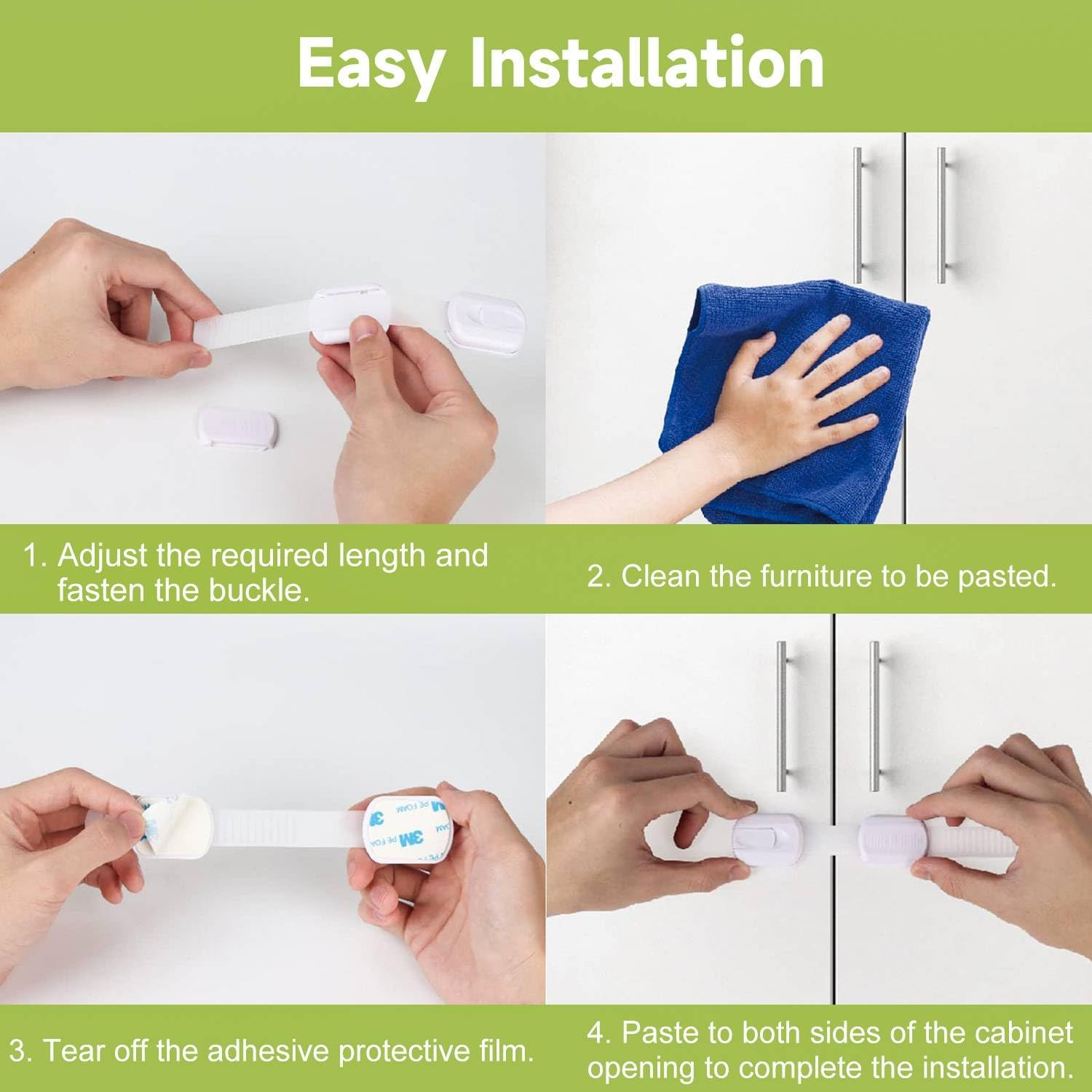 Easy Installation

1. Adjust the required length and fasten the buckle.

2. Clean the furniture to be pasted.

3M PE FOAM

3. Tear off the adhesive protective film.

4. Paste to both sides of the cabinet opening to complete the installation.