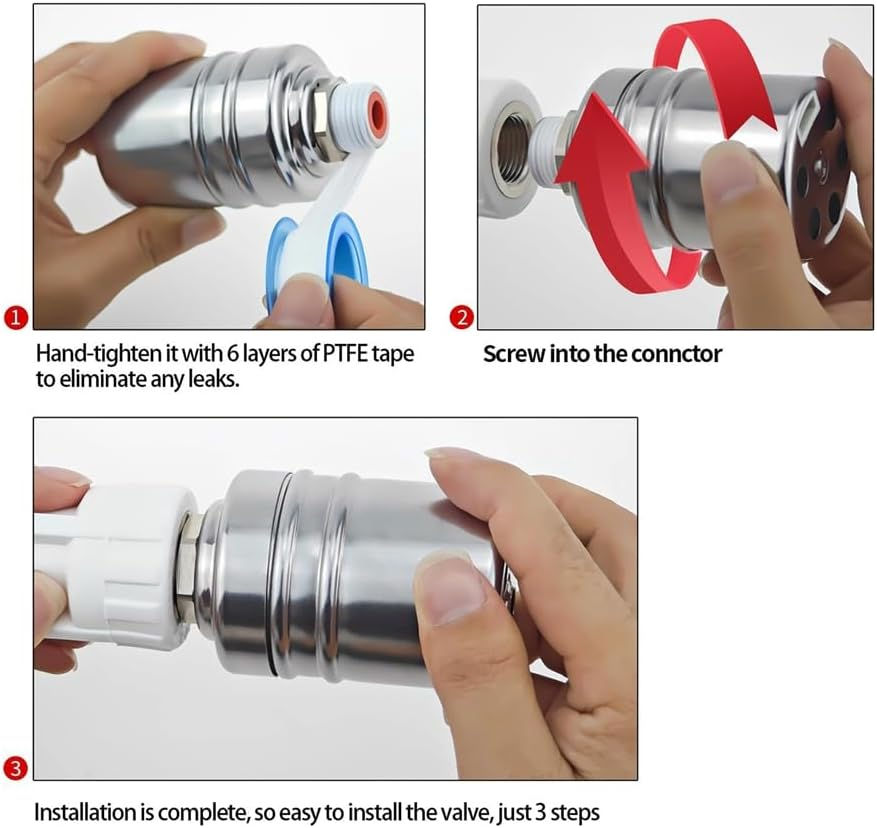 1

Hand-tighten it with 6 layers of PTFE tape to eliminate any leaks.

2

Screw into the connctor

3

Installation is complete, so easy to install the valve, just 3 steps