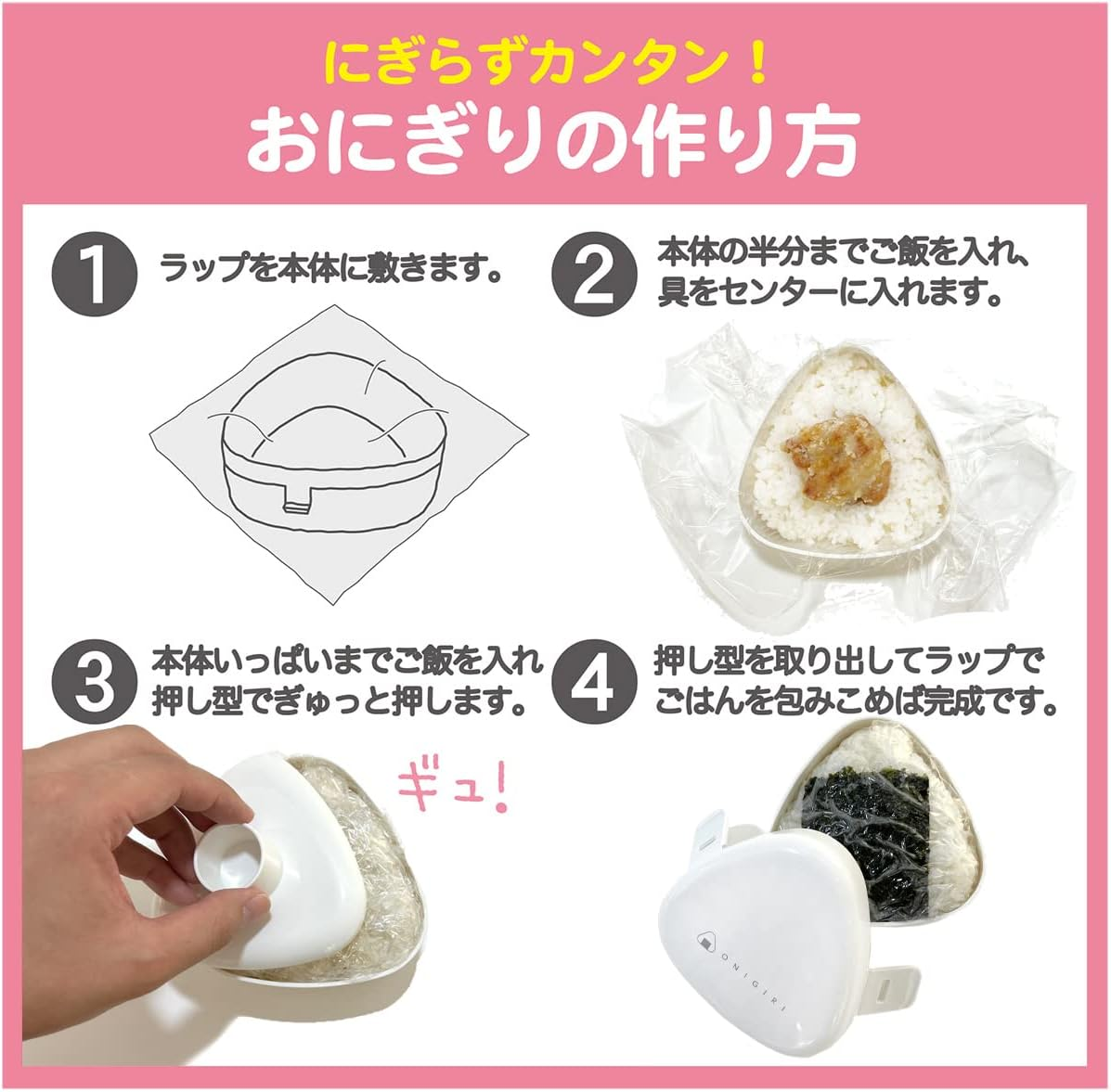 にぎらずカンタン!
おにぎりの作り方

1 ラップを本体に敷きます。

2 本体の半分までご飯を入れ、具をセンターに入れます。

3 本体いっぱいまでご飯を入れ押し型でぎゅっと押します。

ギュ!

4 押し型を取り出してラップでごはんを包みこめば完成です。

ONIGIRI