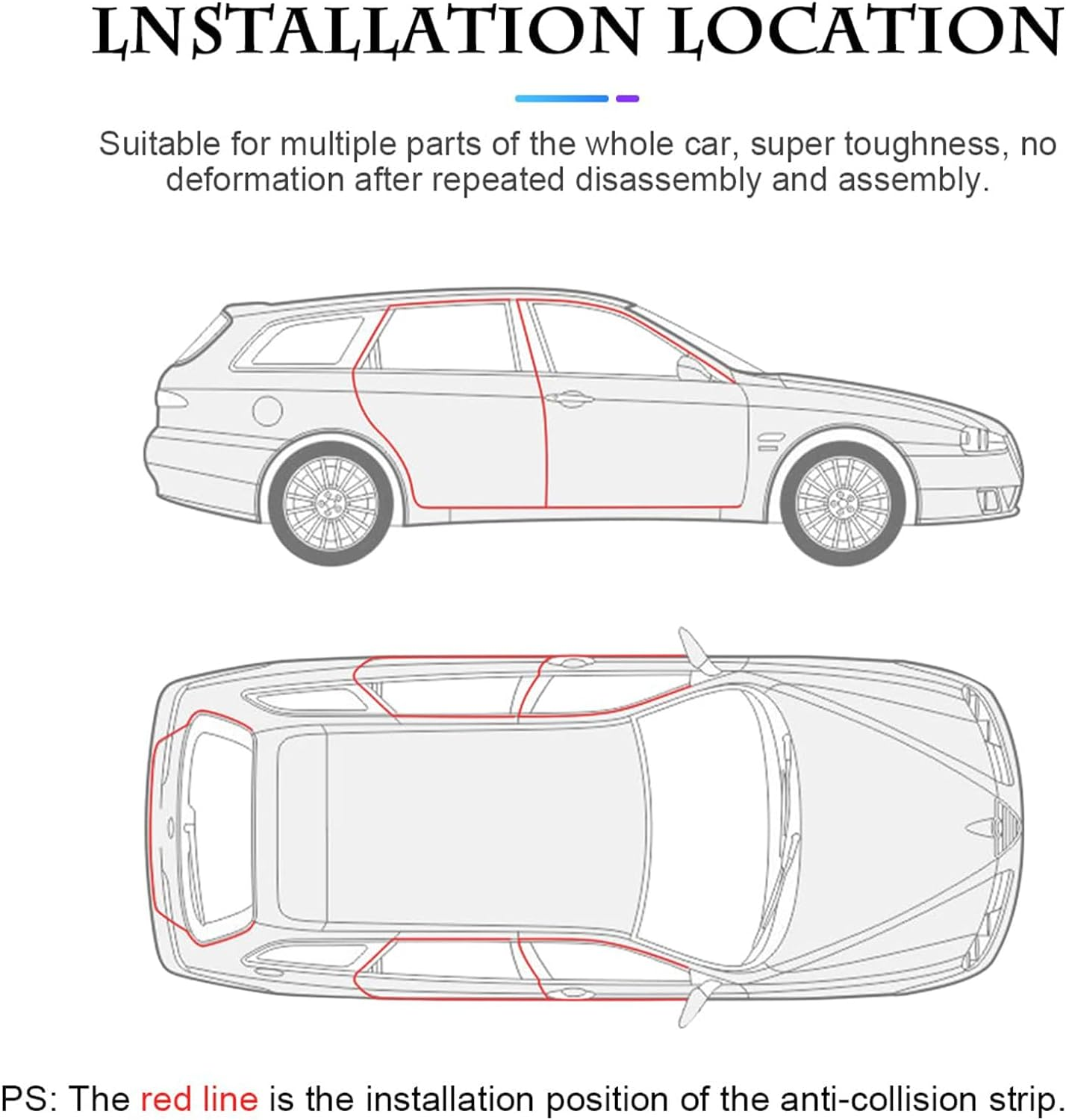 LNSTALLATION LOCATION

Suitable for multiple parts of the whole car, super toughness, no deformation after repeated disassembly and assembly.

PS: The red line is the installation position of the anti-collision strip.