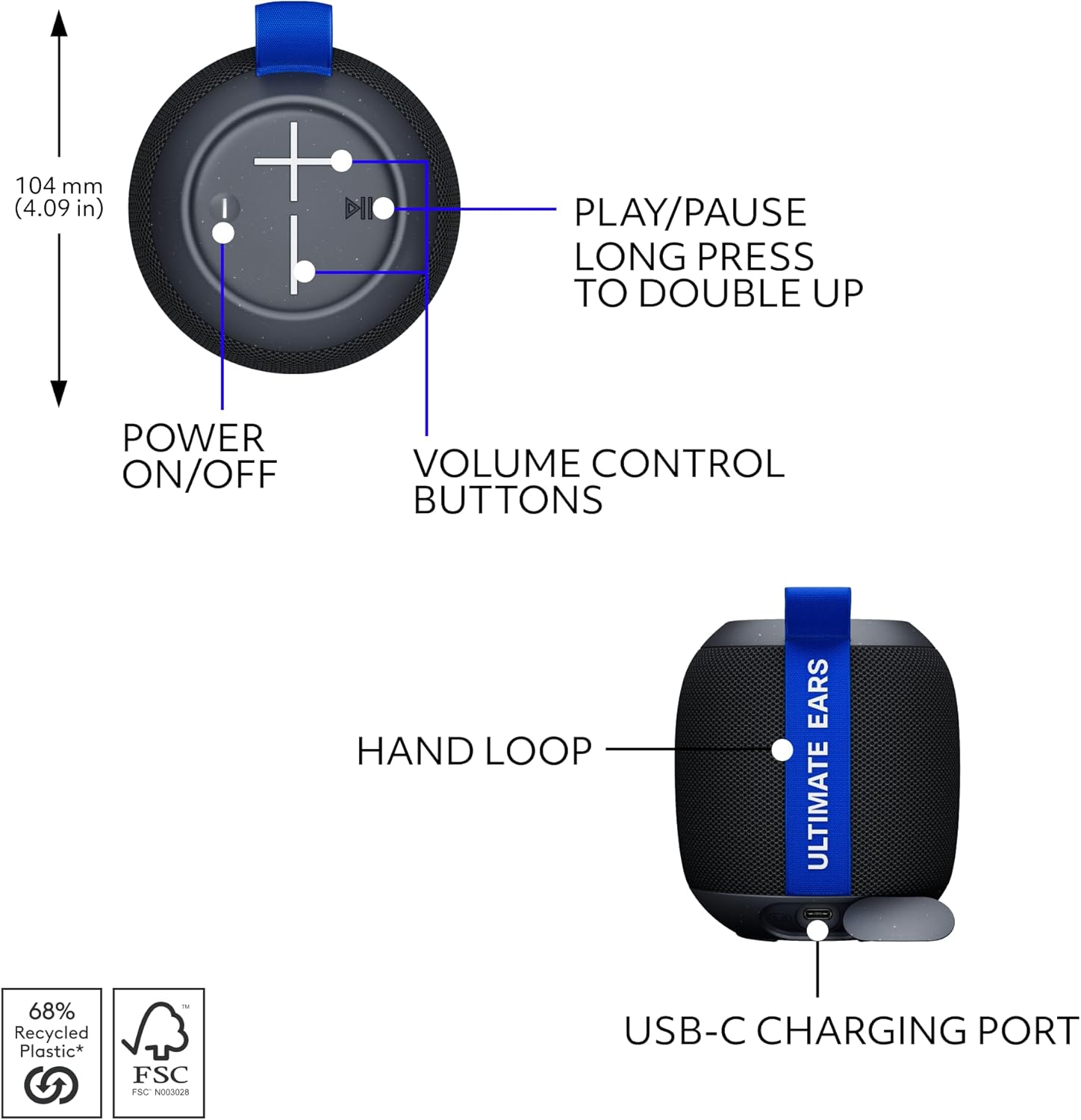 104 mm
(4.09 in)

PLAY/PAUSE
LONG PRESS
TO DOUBLE UP

POWER
ON/OFF

VOLUME CONTROL
BUTTONS

HAND LOOP

ULTIMATE EARS

USB-C CHARGING PORT

68%
Recycled
Plastic*

FSC
FSC™ N003028