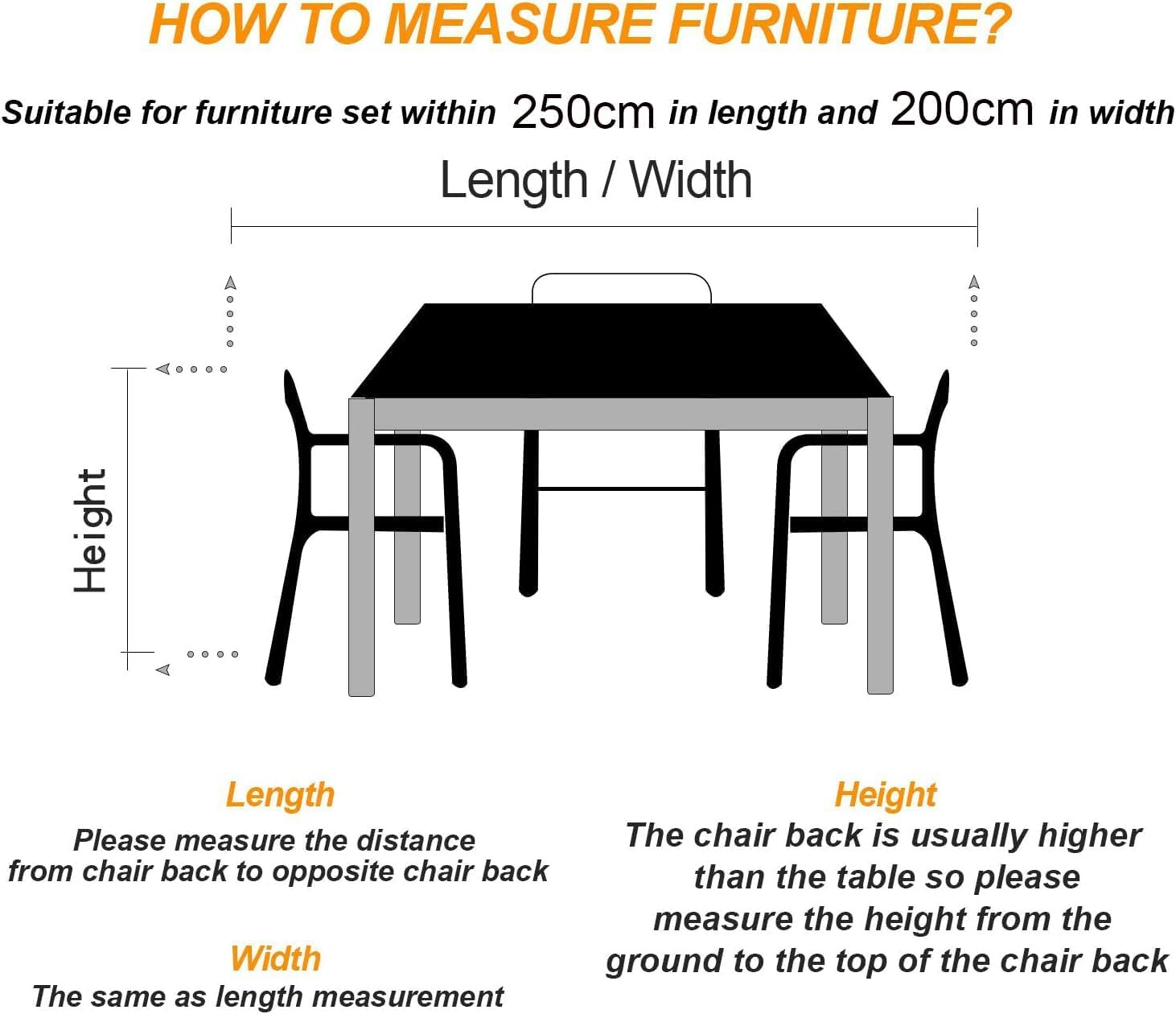 HOW TO MEASURE FURNITURE?

Suitable for furniture set within 250cm in length and 200cm in width

Length / Width

Height

Length
Please measure the distance from chair back to opposite chair back

Width
The same as length measurement

Height
The chair back is usually higher than the table so please measure the height from the ground to the top of the chair back