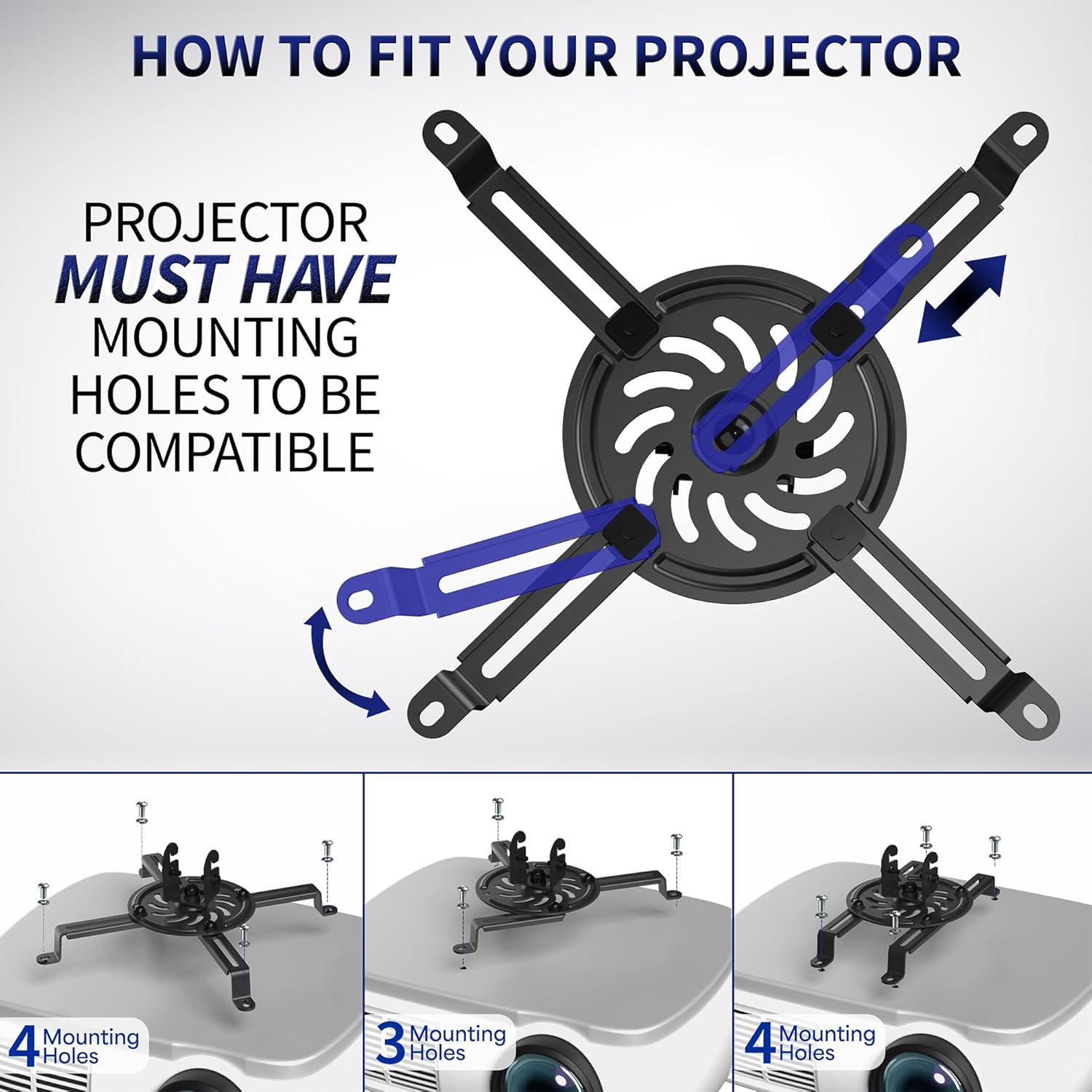 HOW TO FIT YOUR PROJECTOR

PROJECTOR MUST HAVE MOUNTING HOLES TO BE COMPATIBLE

4 Mounting Holes

3 Mounting Holes

4 Mounting Holes