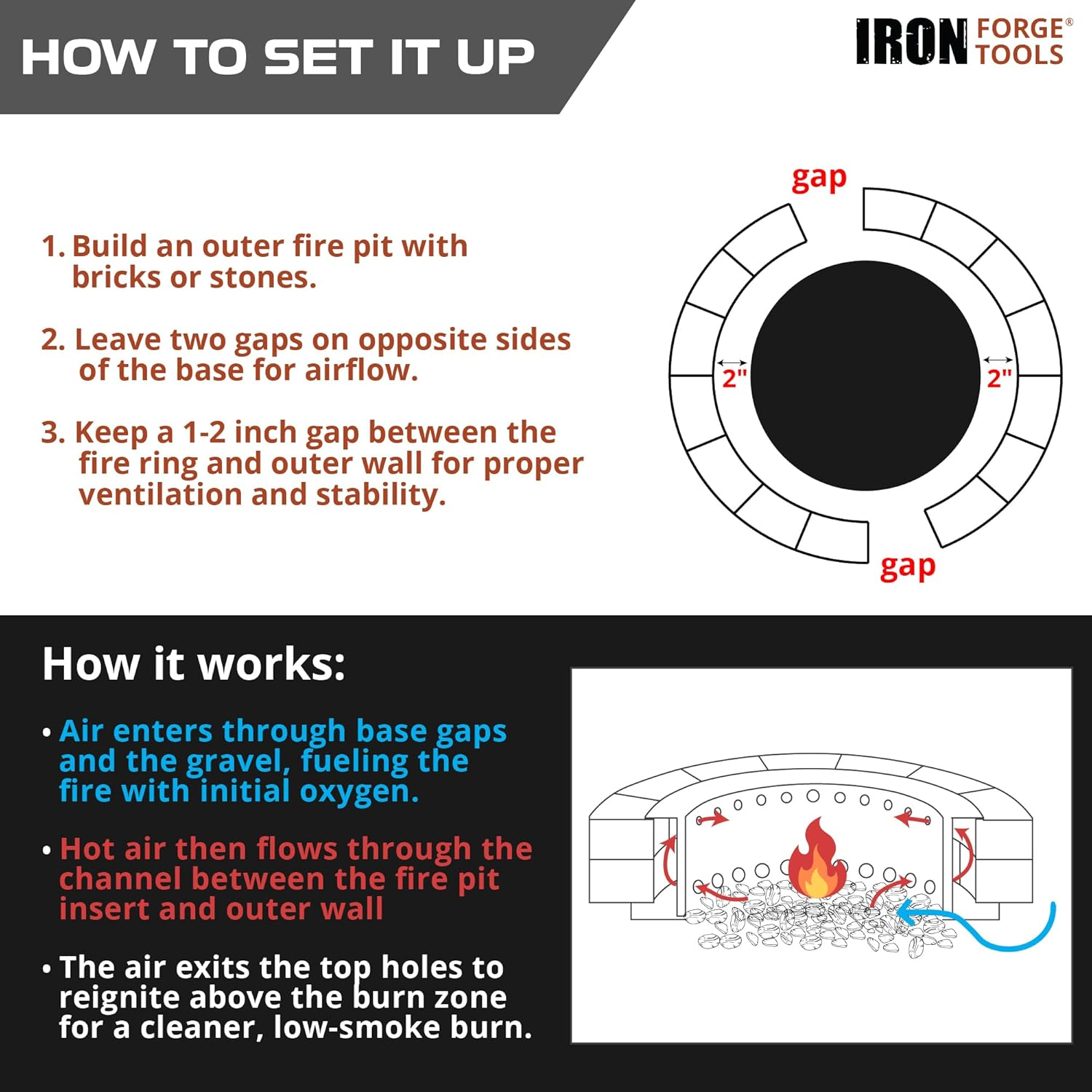 HOW TO SET IT UP

IRON FORGE® TOOLS

1. Build an outer fire pit with bricks or stones.

2. Leave two gaps on opposite sides of the base for airflow.

3. Keep a 1-2 inch gap between the fire ring and outer wall for proper ventilation and stability.

gap

2"

2"

gap

How it works:

• Air enters through base gaps and the gravel, fueling the fire with initial oxygen.

• Hot air then flows through the channel between the fire pit insert and outer wall

• The air exits the top holes to reignite above the burn zone for a cleaner, low-smoke burn.