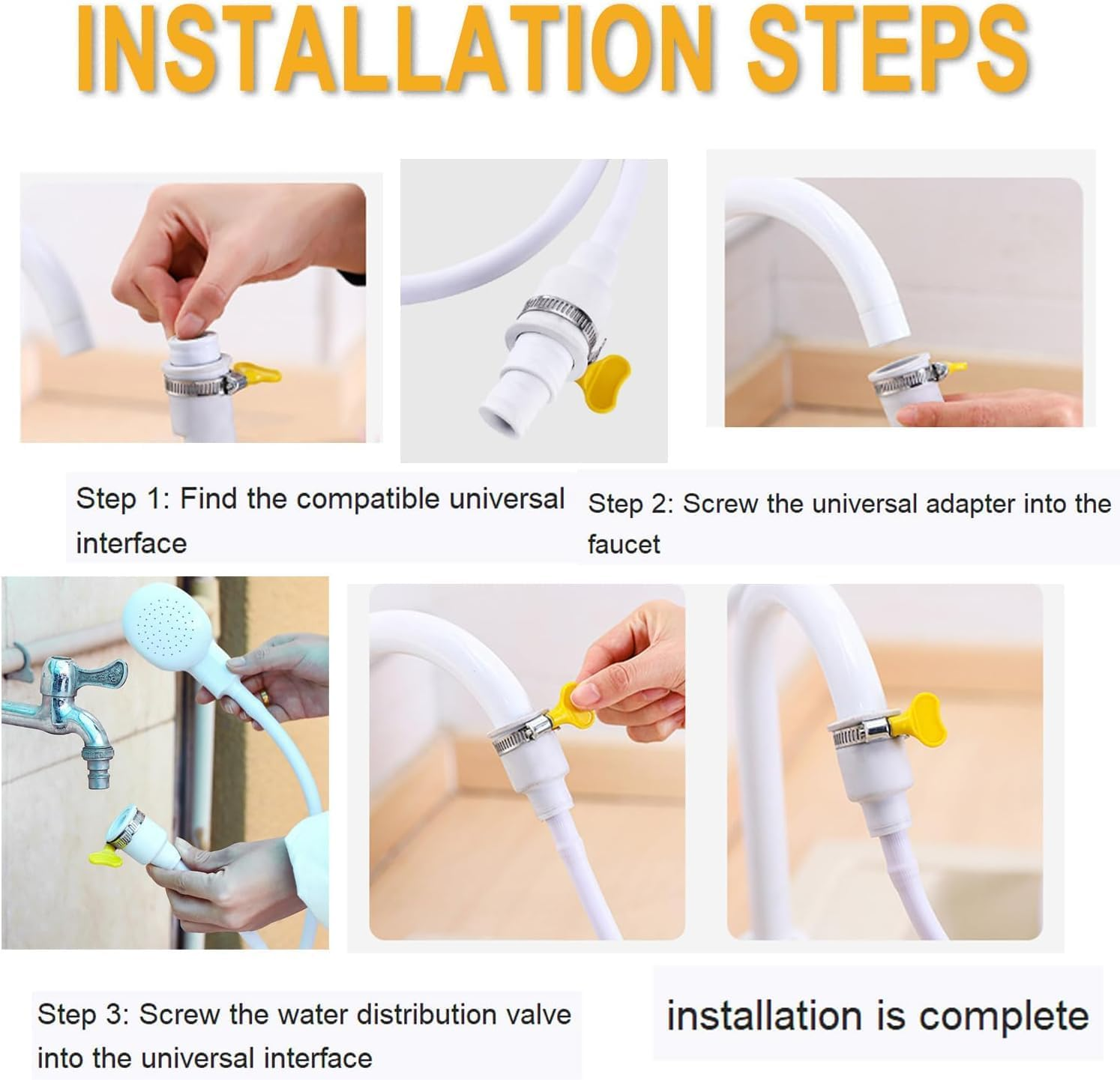 INSTALLATION STEPS

Step 1: Find the compatible universal interface

Step 2: Screw the universal adapter into the faucet

Step 3: Screw the water distribution valve into the universal interface

installation is complete