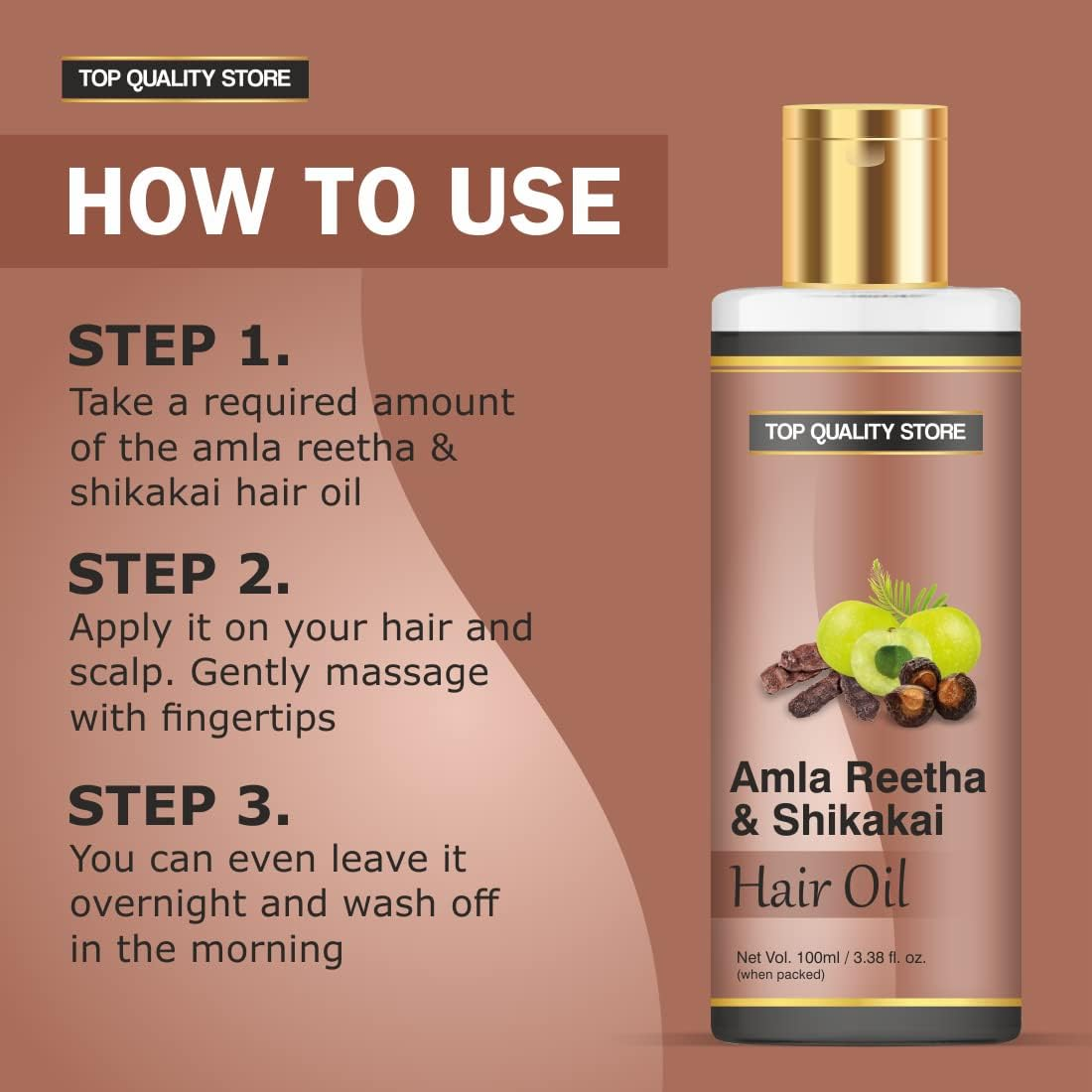 TOP QUALITY STORE

HOW TO USE

STEP 1.
Take a required amount of the amla reetha & shikakai hair oil

STEP 2.
Apply it on your hair and scalp. Gently massage with fingertips

STEP 3.
You can even leave it overnight and wash off in the morning

TOP QUALITY STORE

Amla Reetha & Shikakai
Hair Oil

Net Vol. 100ml / 3.38 fl. oz.
(when packed)