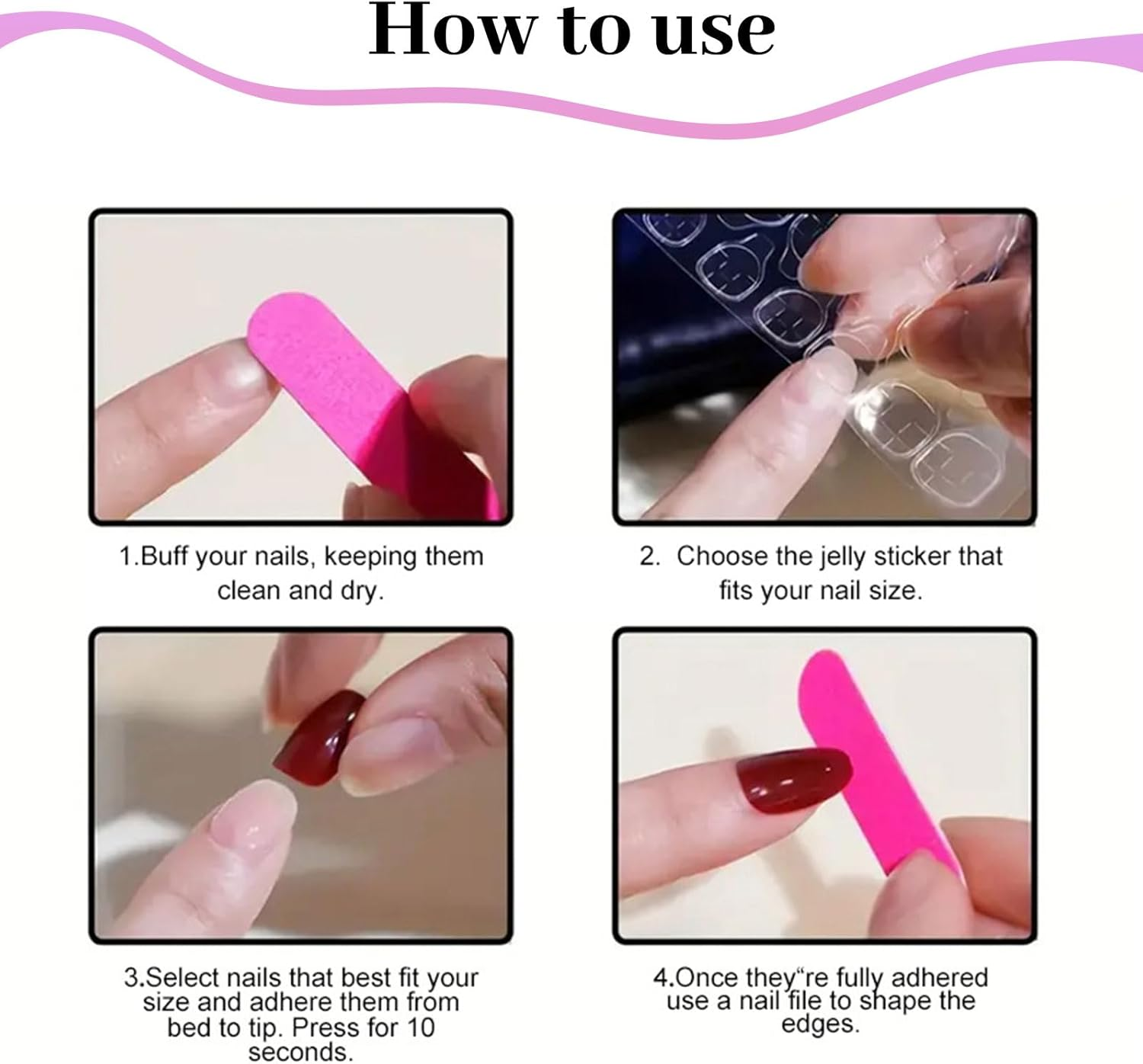 How to use

1.Buff your nails, keeping them clean and dry.

2. Choose the jelly sticker that fits your nail size.

3.Select nails that best fit your size and adhere them from bed to tip. Press for 10 seconds.

4.Once they“re fully adhered use a nail file to shape the edges.