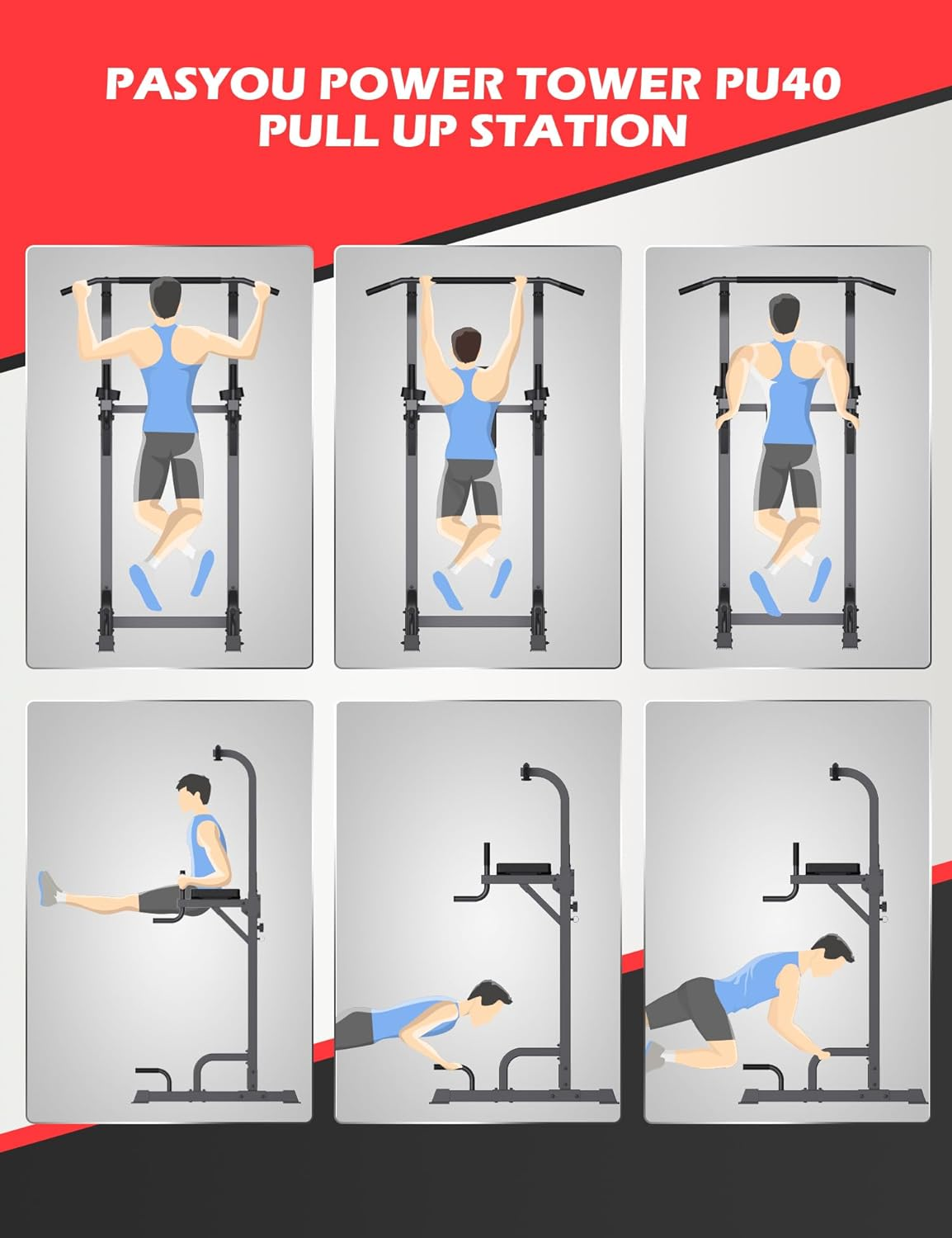 PASYOU POWER TOWER PU40
PULL UP STATION