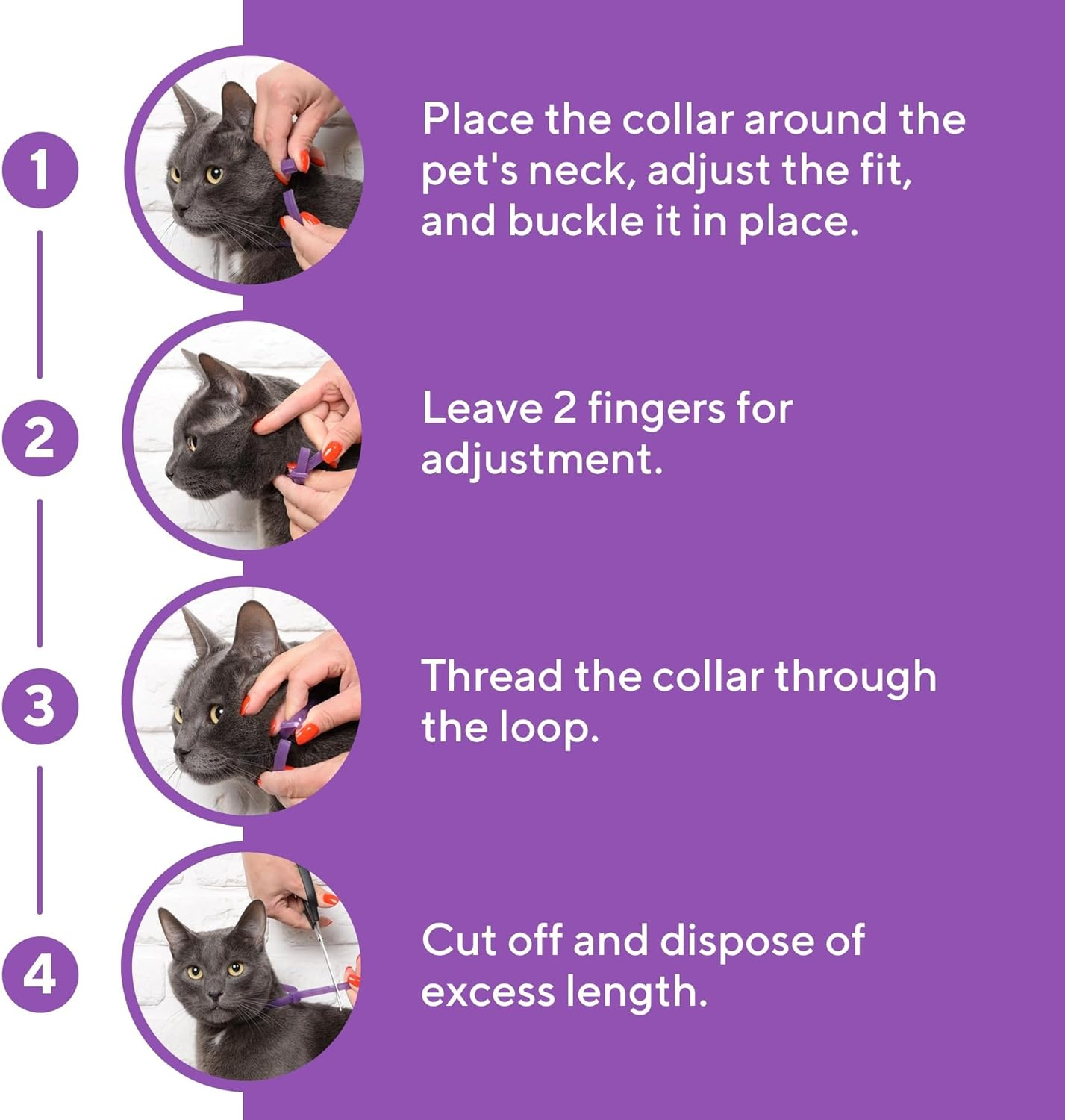 1

Place the collar around the pet's neck, adjust the fit, and buckle it in place.

2

Leave 2 fingers for adjustment.

3

Thread the collar through the loop.

4

Cut off and dispose of excess length.