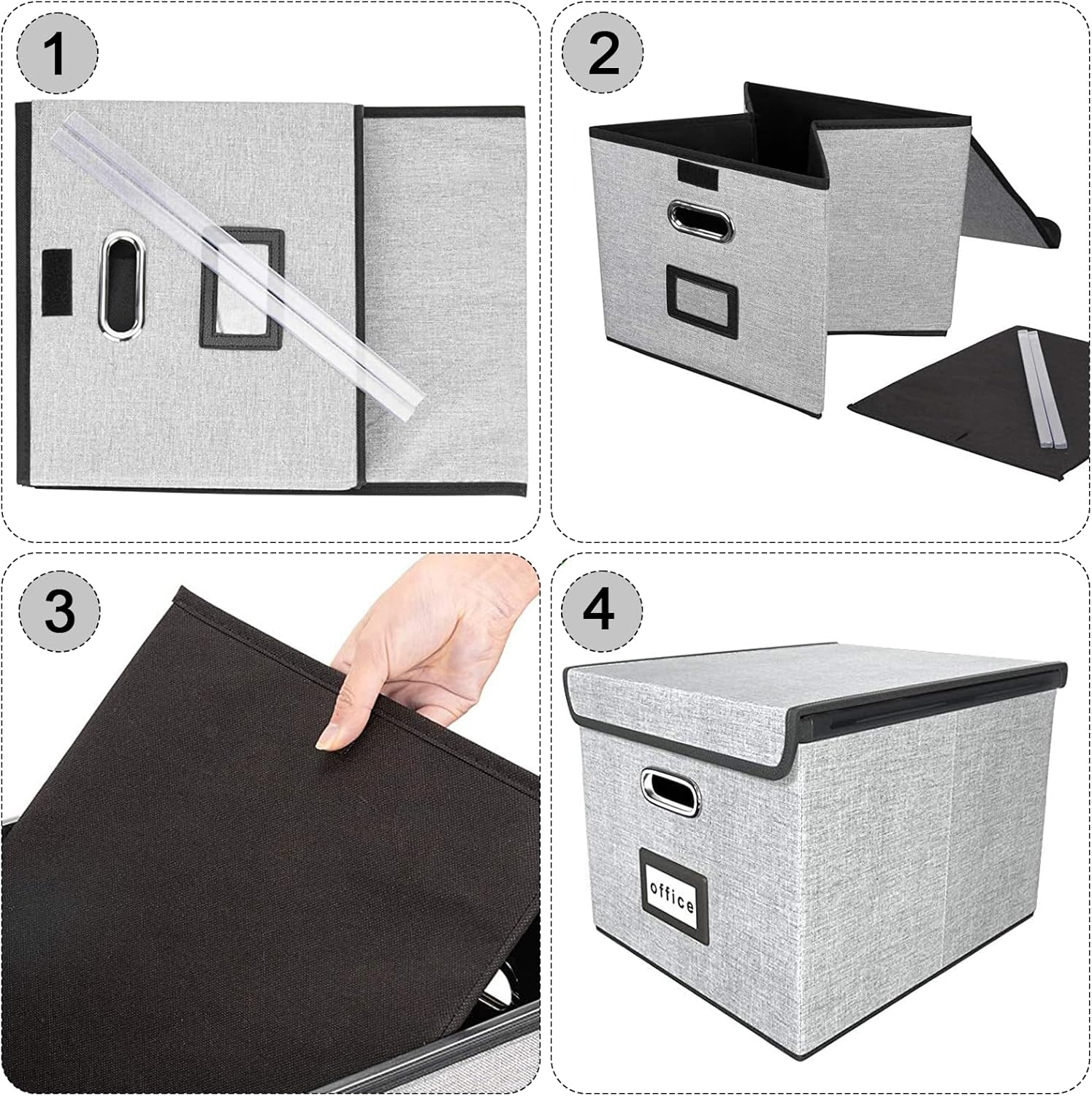 1

2

3

4

office