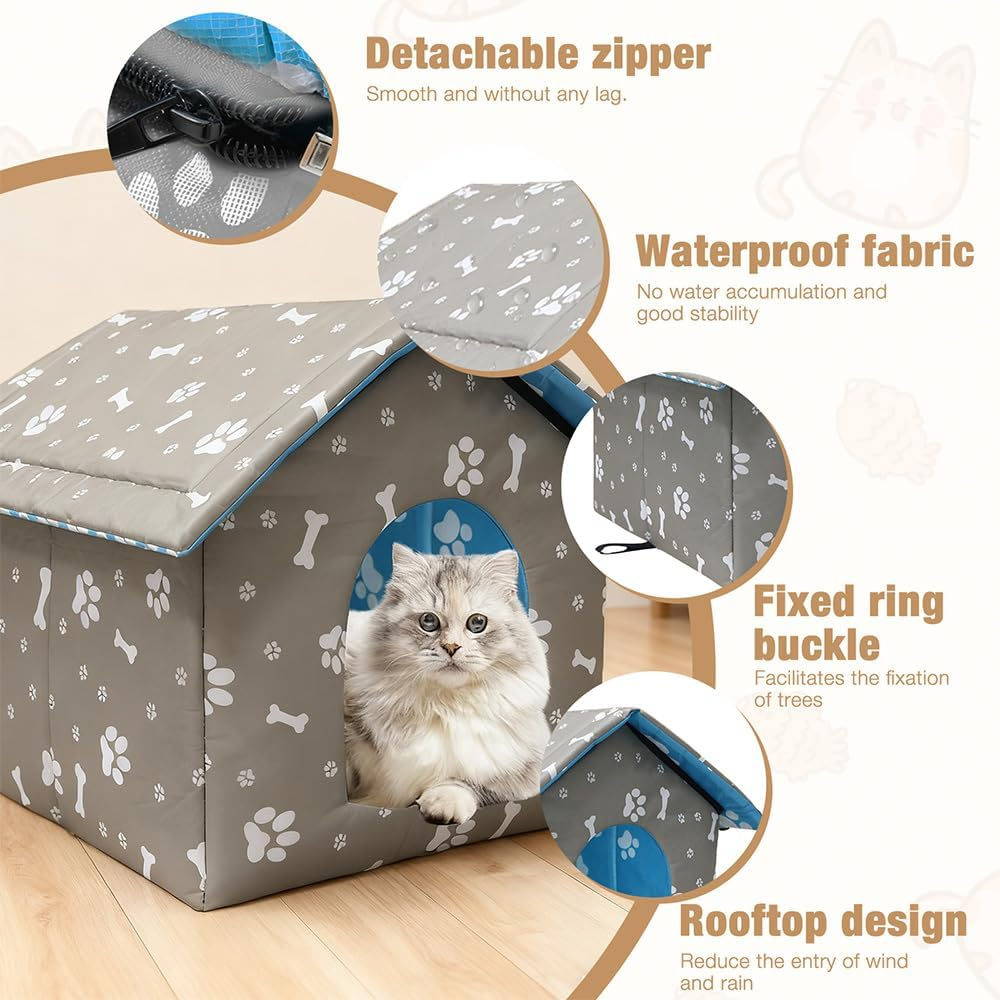 Detachable zipper
Smooth and without any lag.

Waterproof fabric
No water accumulation and good stability

Fixed ring buckle
Facilitates the fixation of trees

Rooftop design
Reduce the entry of wind and rain