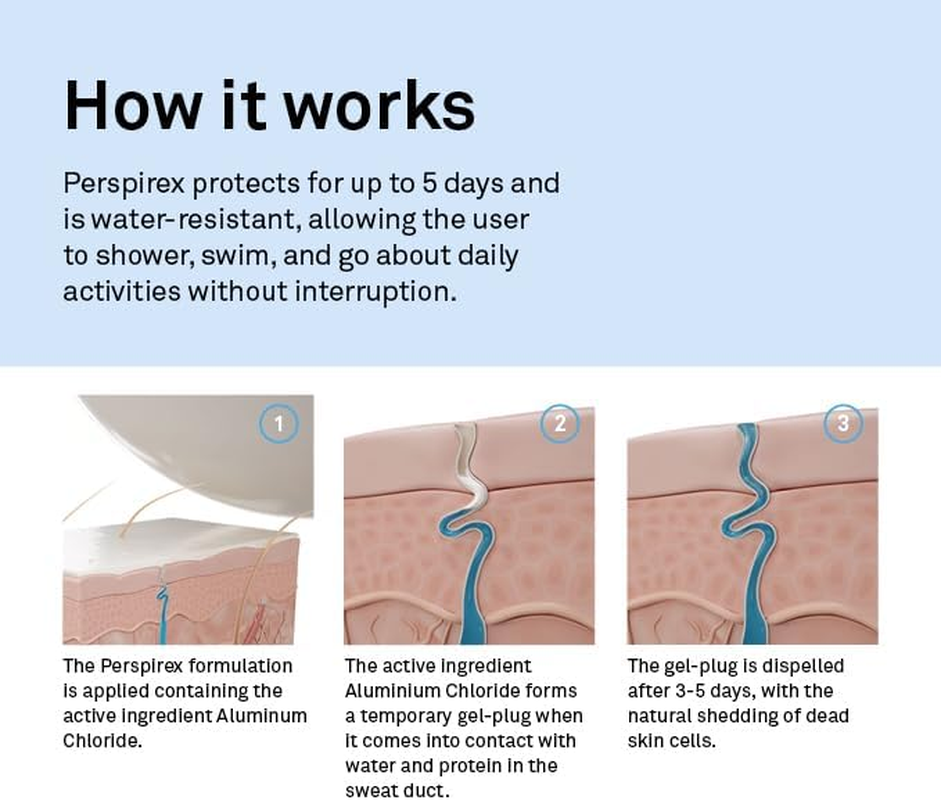 How it works

Perspirex protects for up to 5 days and is water-resistant, allowing the user to shower, swim, and go about daily activities without interruption.

1

The Perspirex formulation is applied containing the active ingredient Aluminum Chloride.

2

The active ingredient Aluminium Chloride forms a temporary gel-plug when it comes into contact with water and protein in the sweat duct.

3

The gel-plug is dispelled after 3-5 days, with the natural shedding of dead skin cells.