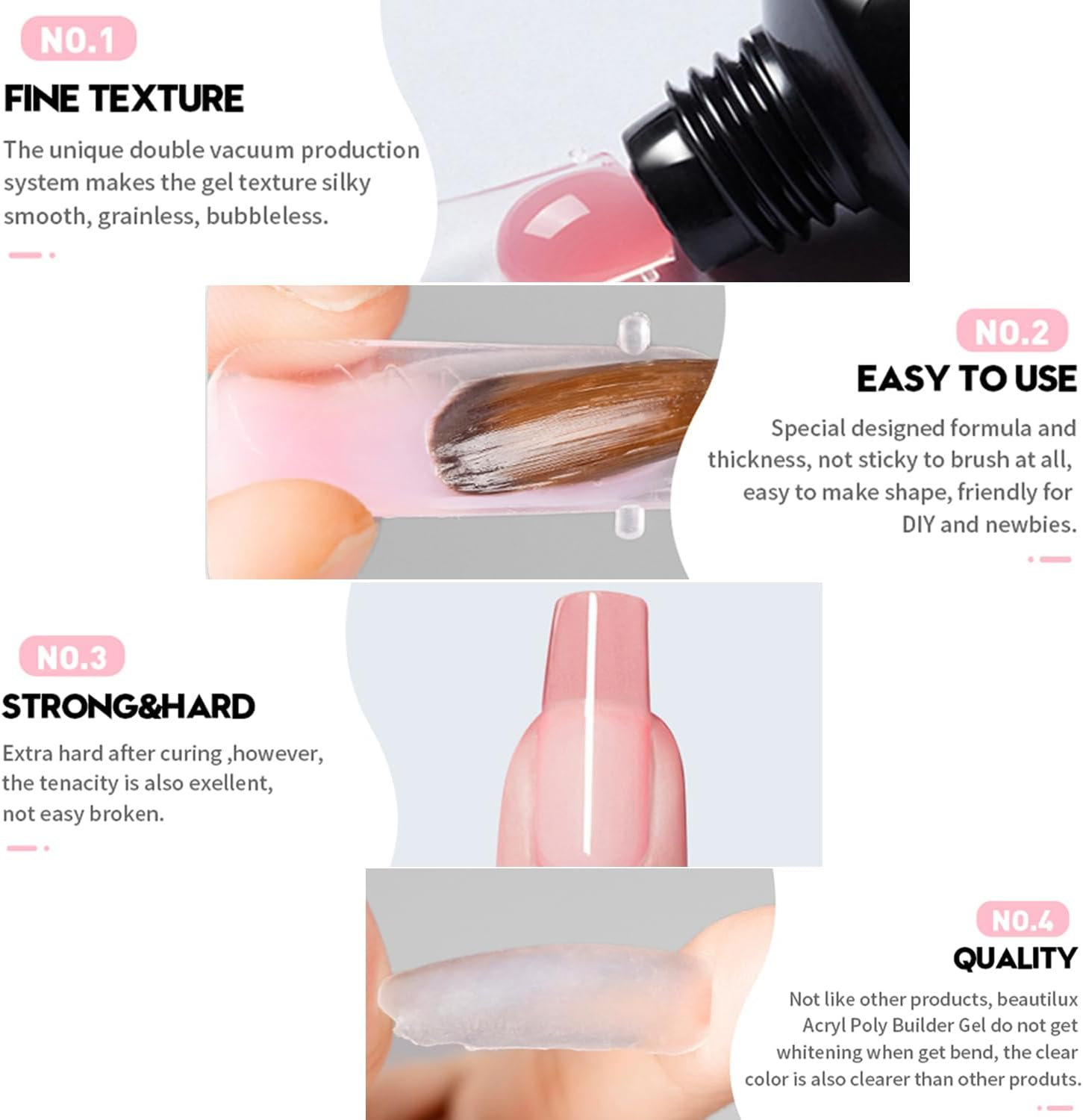 NO.1

FINE TEXTURE

The unique double vacuum production system makes the gel texture silky smooth, grainless, bubbleless.

NO.2

EASY TO USE

Special designed formula and thickness, not sticky to brush at all, easy to make shape, friendly for DIY and newbies.

NO.3

STRONG&HARD

Extra hard after curing ,however, the tenacity is also exellent, not easy broken.

NO.4

QUALITY

Not like other products, beautilux Acryl Poly Builder Gel do not get whitening when get bend, the clear color is also clearer than other produts.