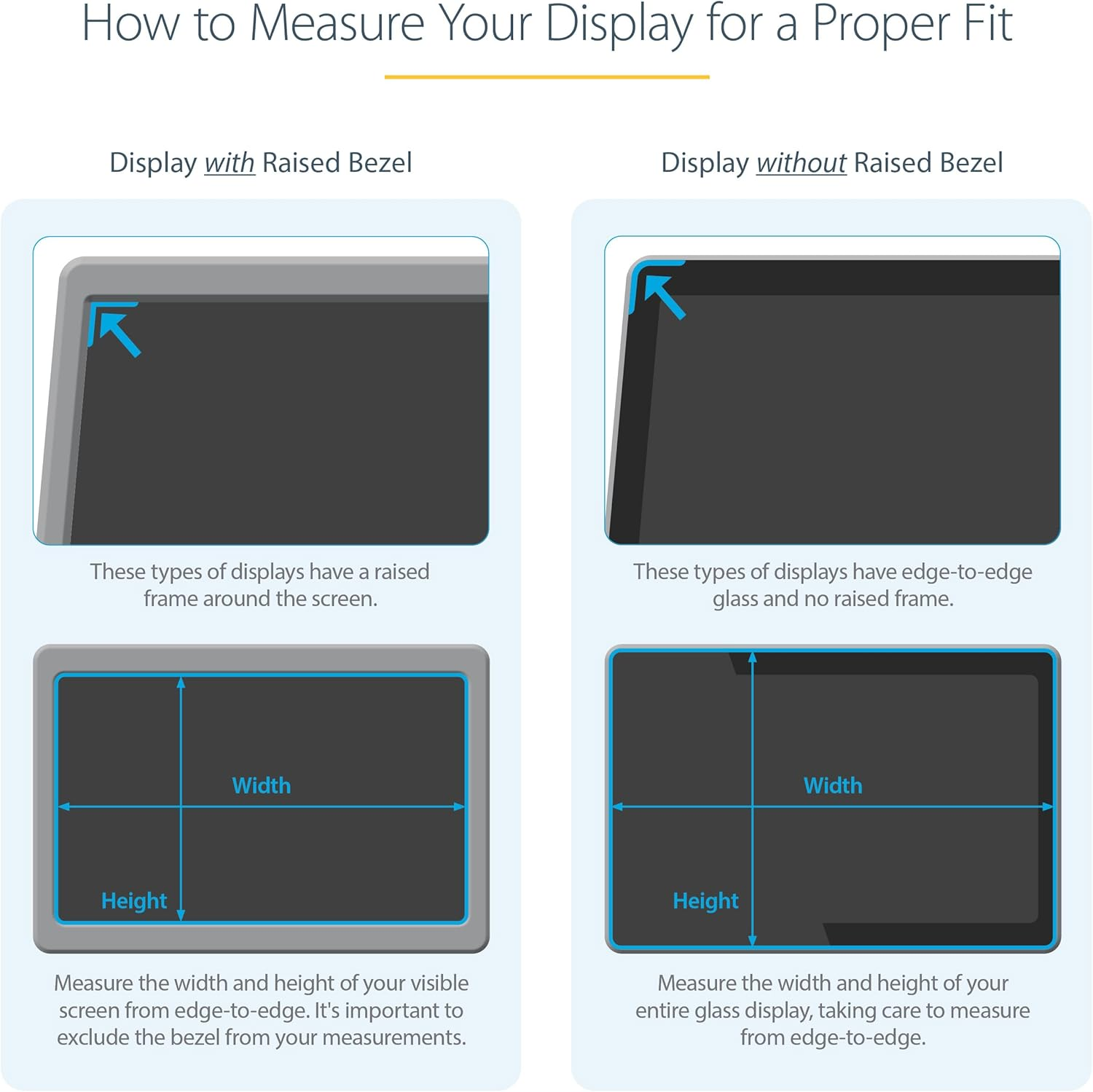 How to Measure Your Display for a Proper Fit

Display with Raised Bezel

These types of displays have a raised frame around the screen.

Width

Height

Measure the width and height of your visible screen from edge-to-edge. It's important to exclude the bezel from your measurements.

Display without Raised Bezel

These types of displays have edge-to-edge glass and no raised frame.

Width

Height

Measure the width and height of your entire glass display, taking care to measure from edge-to-edge.