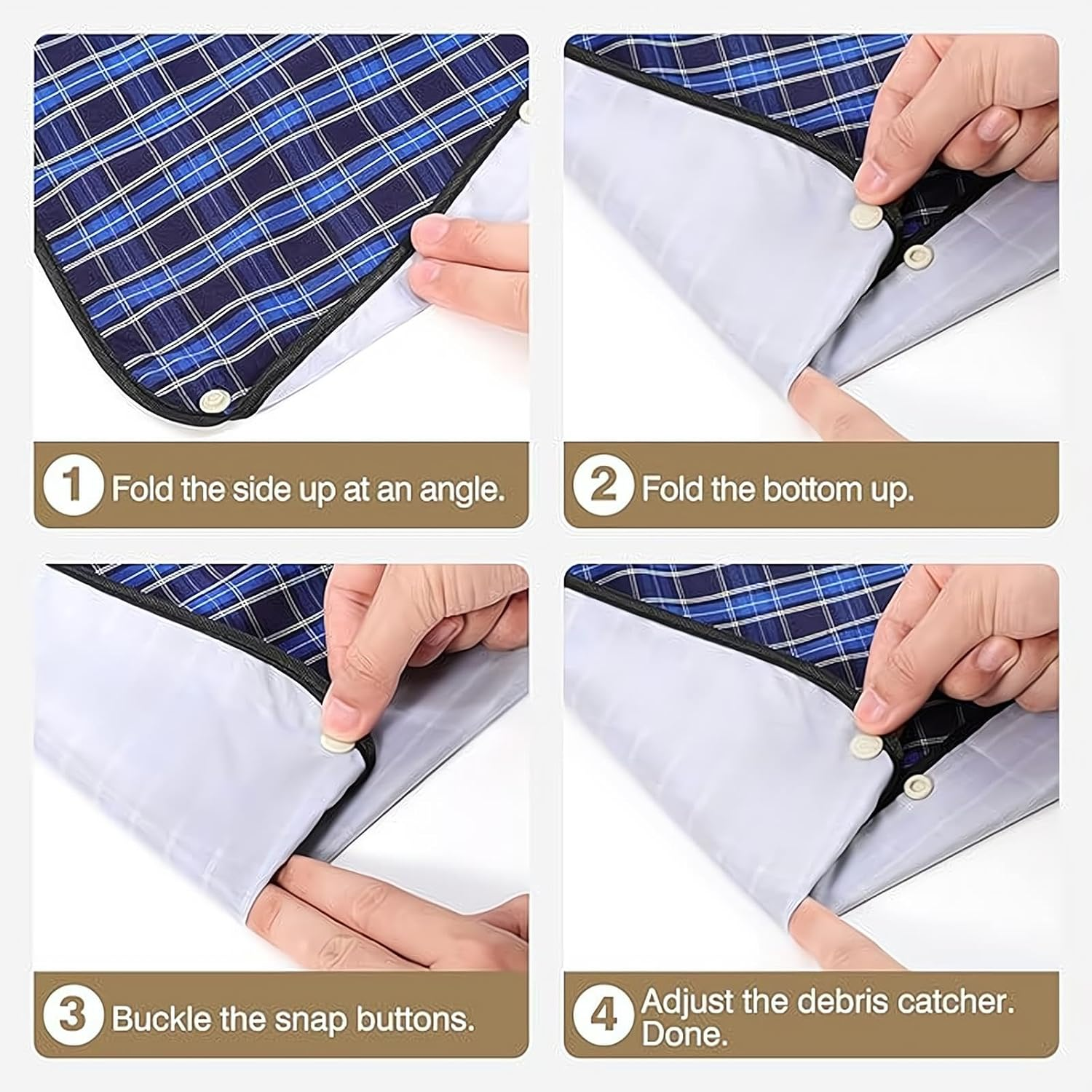 1 Fold the side up at an angle.

2 Fold the bottom up.

3 Buckle the snap buttons.

4 Adjust the debris catcher. Done.