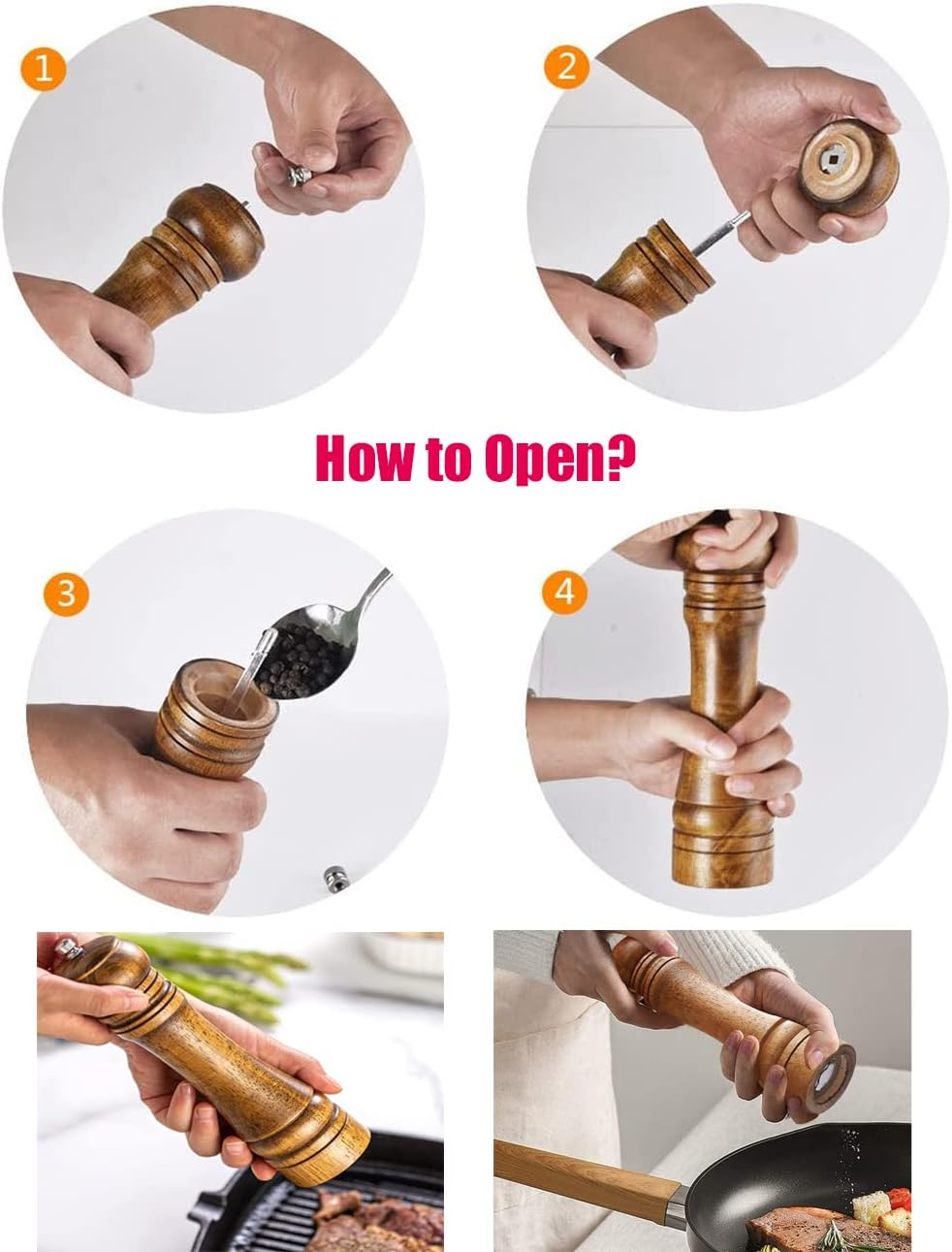 1

2

How to Open?

3

4