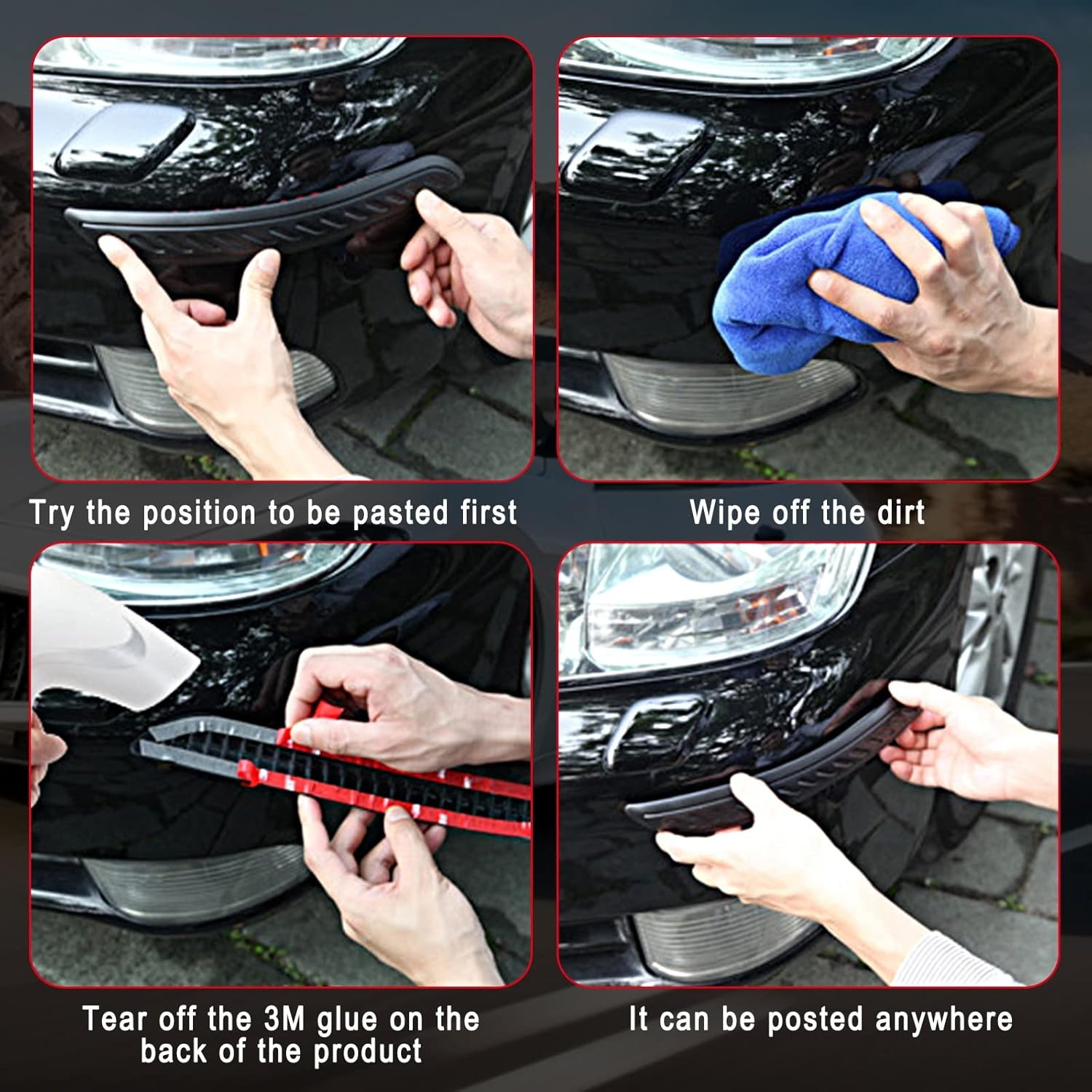 Try the position to be pasted first

Wipe off the dirt

Tear off the 3M glue on the back of the product

It can be posted anywhere