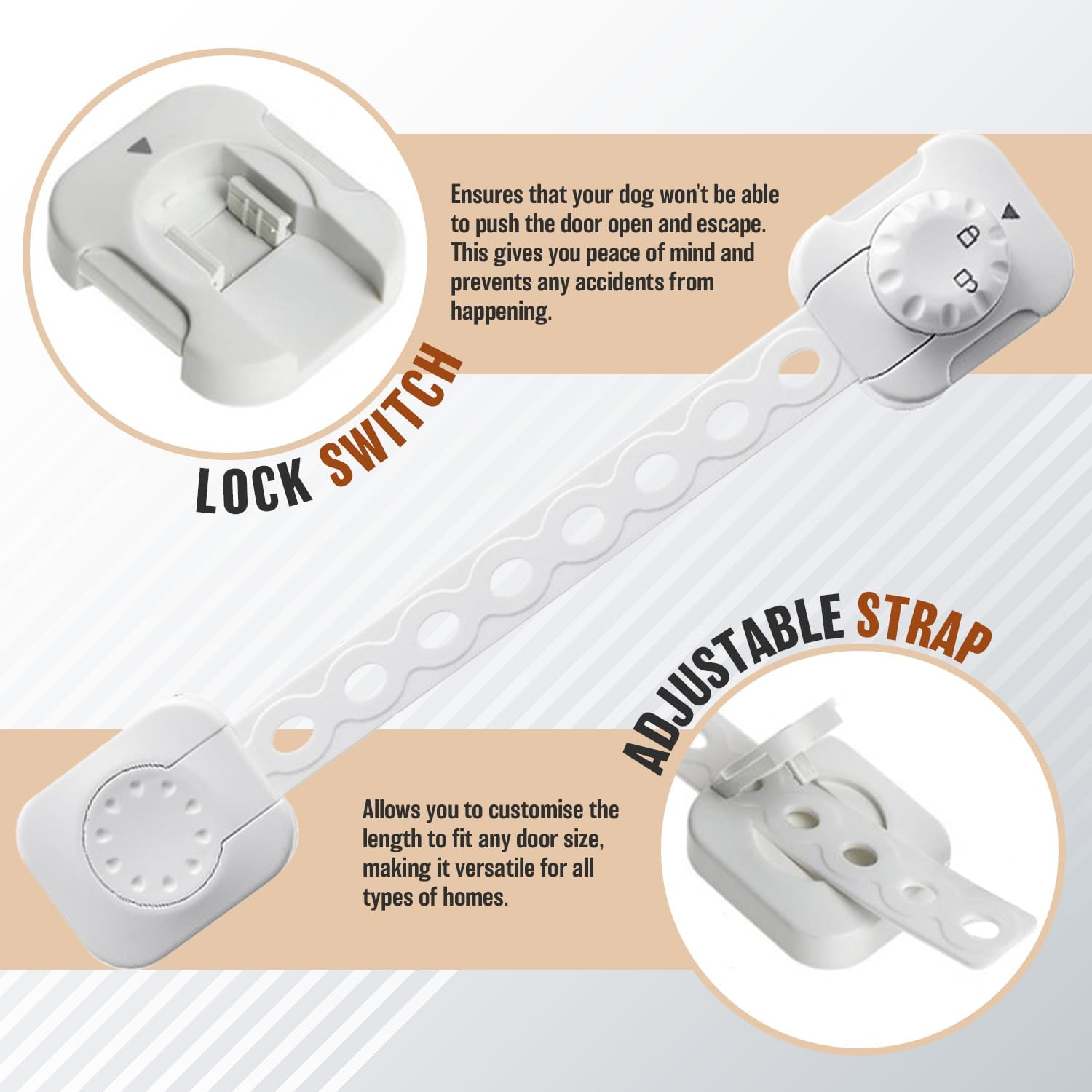 Ensures that your dog won't be able to push the door open and escape. This gives you peace of mind and prevents any accidents from happening.

LOCK SWITCH

ADJUSTABLE STRAP

Allows you to customise the length to fit any door size, making it versatile for all types of homes.