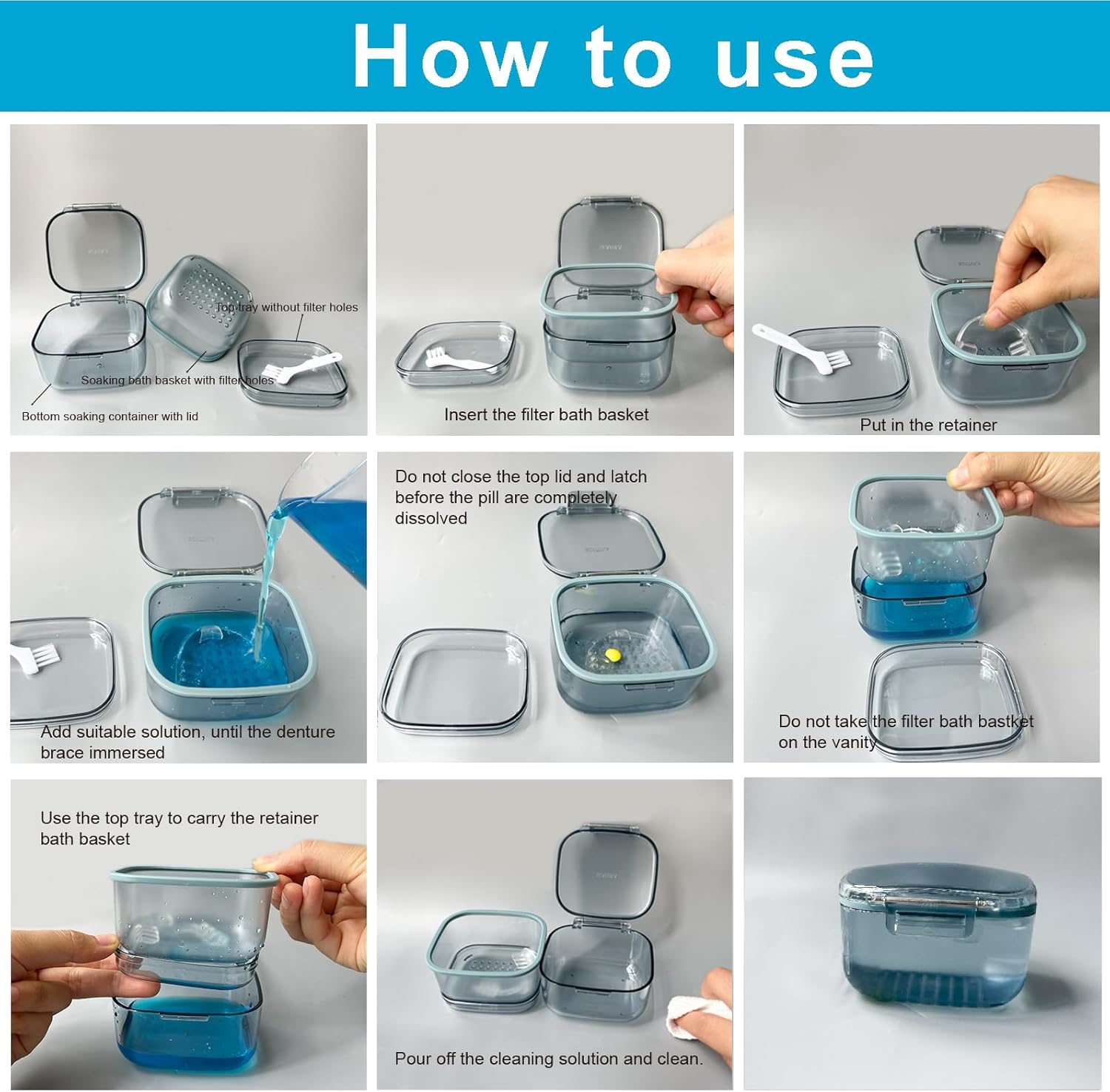 How to use

Top tray without filter holes

Soaking bath basket with filter holes

Bottom soaking container with lid

Insert the filter bath basket

Put in the retainer

Add suitable solution, until the denture brace immersed

Do not close the top lid and latch before the pill are completely dissolved

Do not take the filter bath bastket on the vanity

Use the top tray to carry the retainer bath basket

Pour off the cleaning solution and clean.