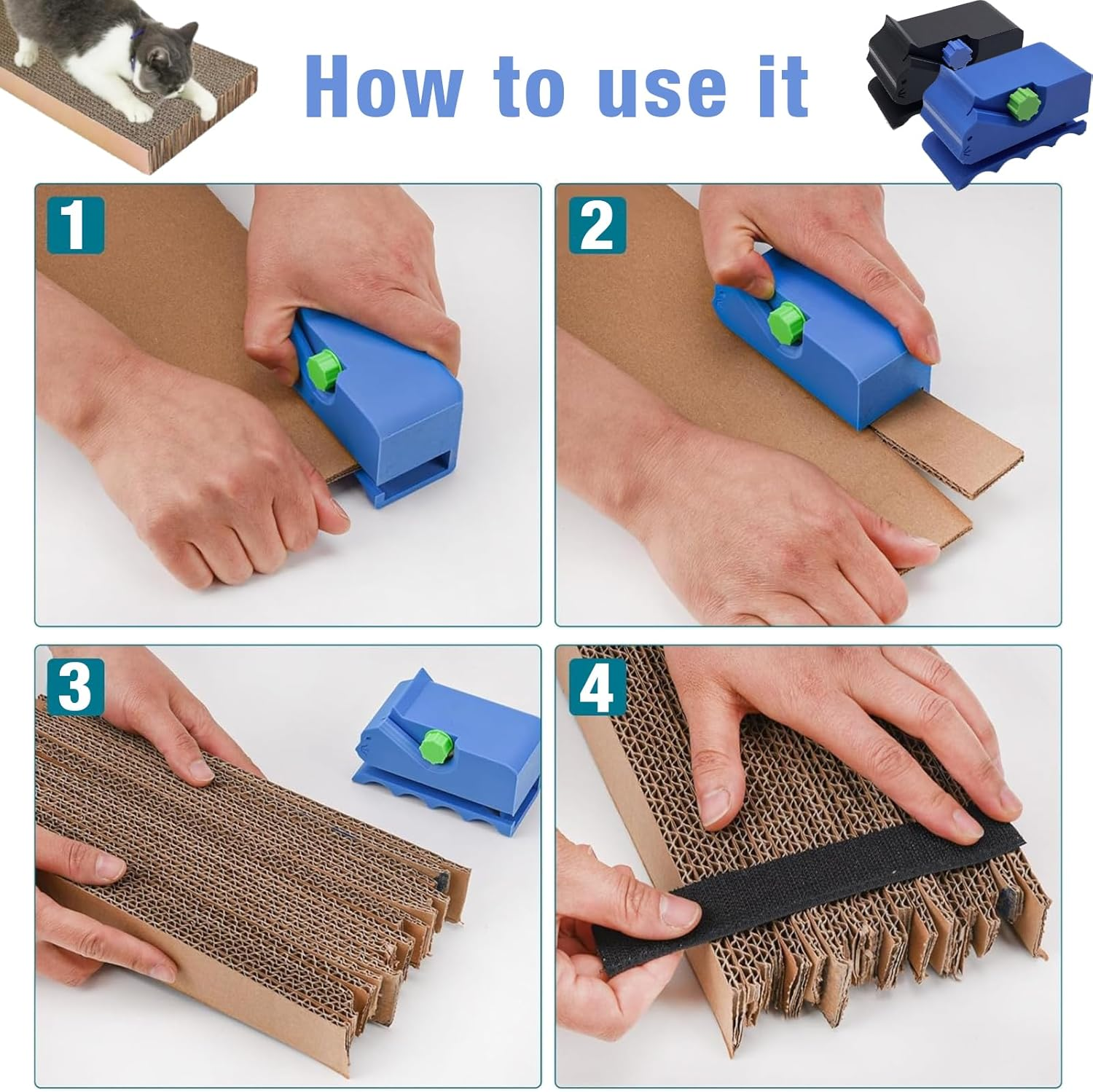 How to use it

1

2

3

4