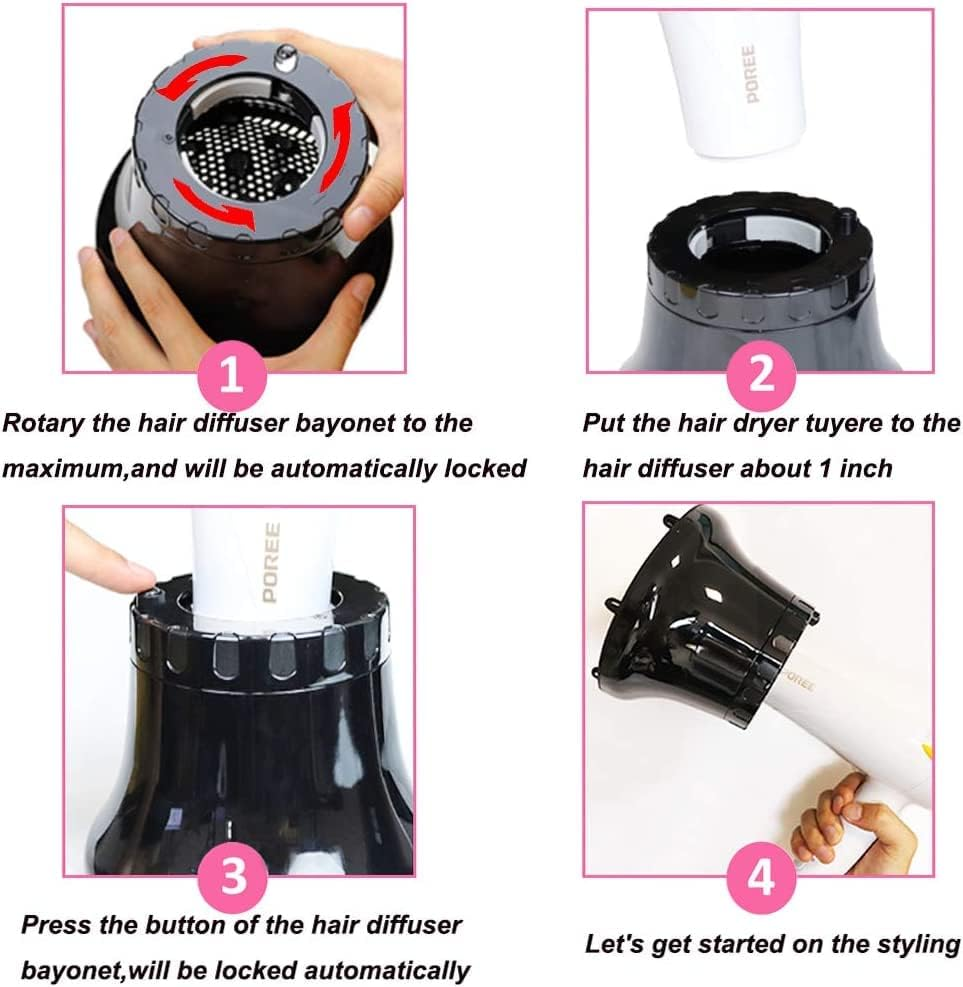 1
Rotary the hair diffuser bayonet to the maximum,and will be automatically locked

POREE
2
Put the hair dryer tuyere to the hair diffuser about 1 inch

POREE
3
Press the button of the hair diffuser bayonet,will be locked automatically

POREE
4
Let's get started on the styling