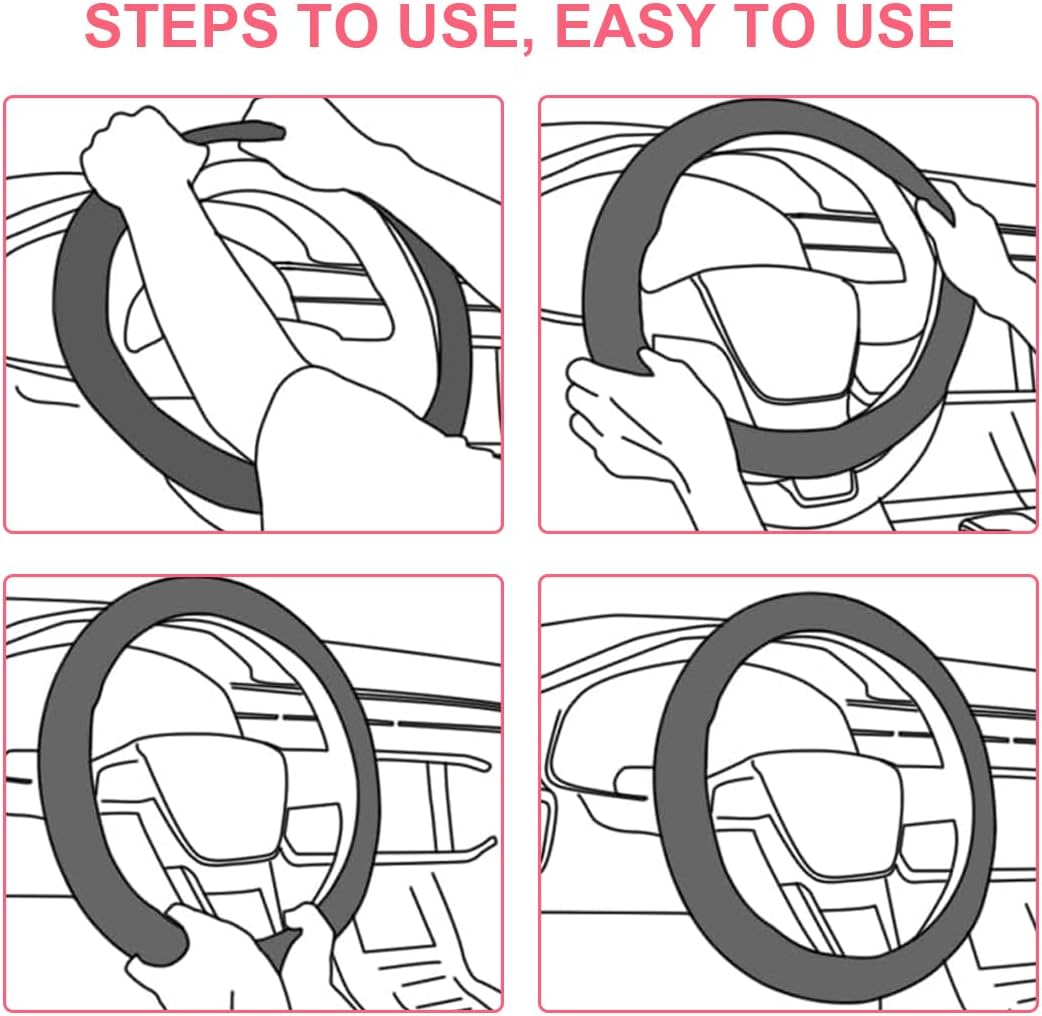 STEPS TO USE, EASY TO USE