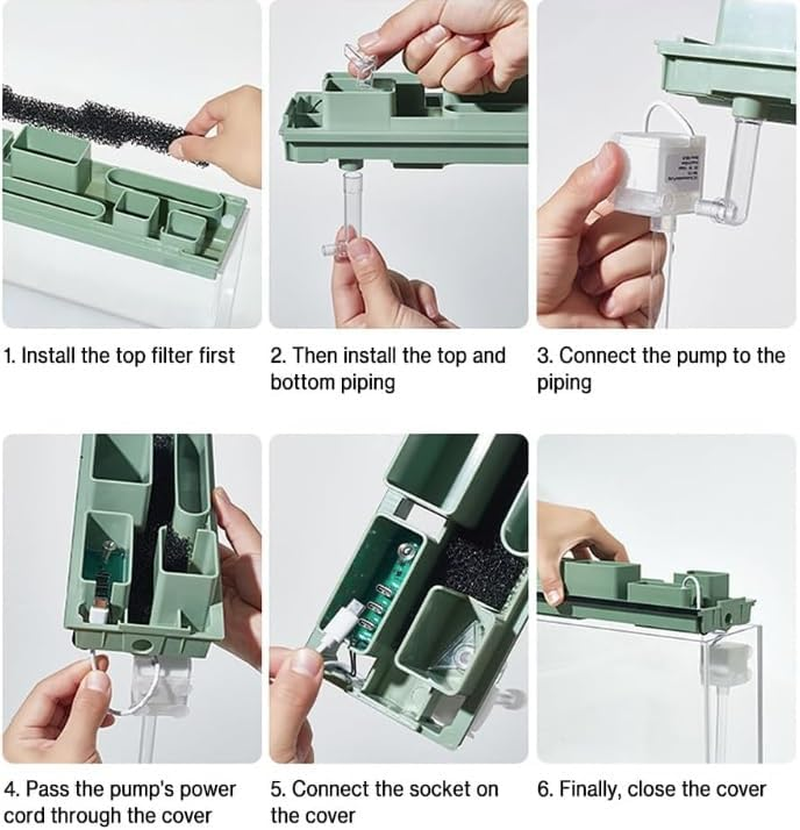 1. Install the top filter first

2. Then install the top and bottom piping

3. Connect the pump to the piping

4. Pass the pump's power cord through the cover

5. Connect the socket on the cover

6. Finally, close the cover