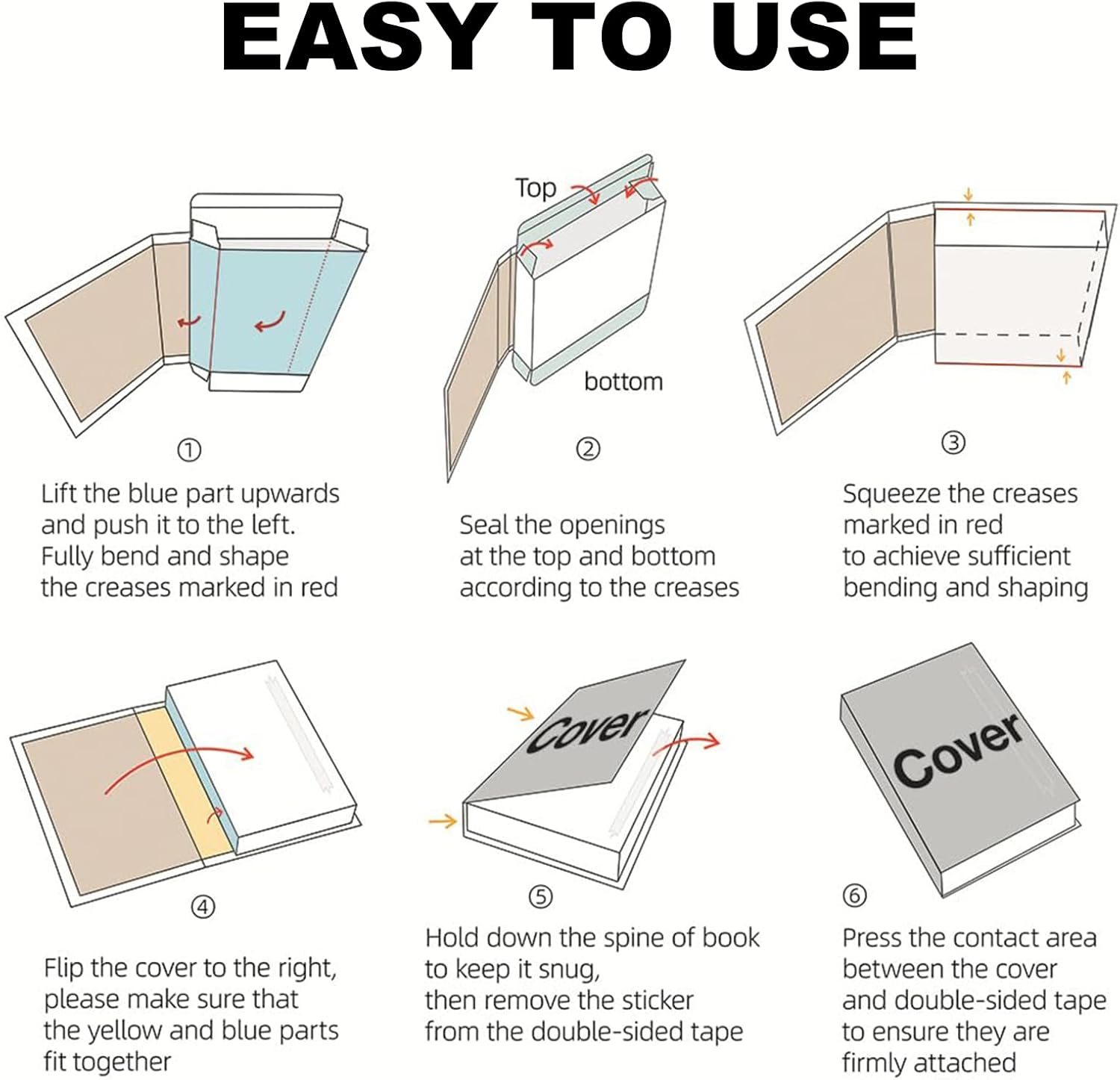 EASY TO USE

①

Lift the blue part upwards and push it to the left. Fully bend and shape the creases marked in red

Top

bottom

②

Seal the openings at the top and bottom according to the creases

③

Squeeze the creases marked in red to achieve sufficient bending and shaping

④

Flip the cover to the right, please make sure that the yellow and blue parts fit together

Cover

⑤

Hold down the spine of book to keep it snug, then remove the sticker from the double-sided tape

Cover

⑥

Press the contact area between the cover and double-sided tape to ensure they are firmly attached