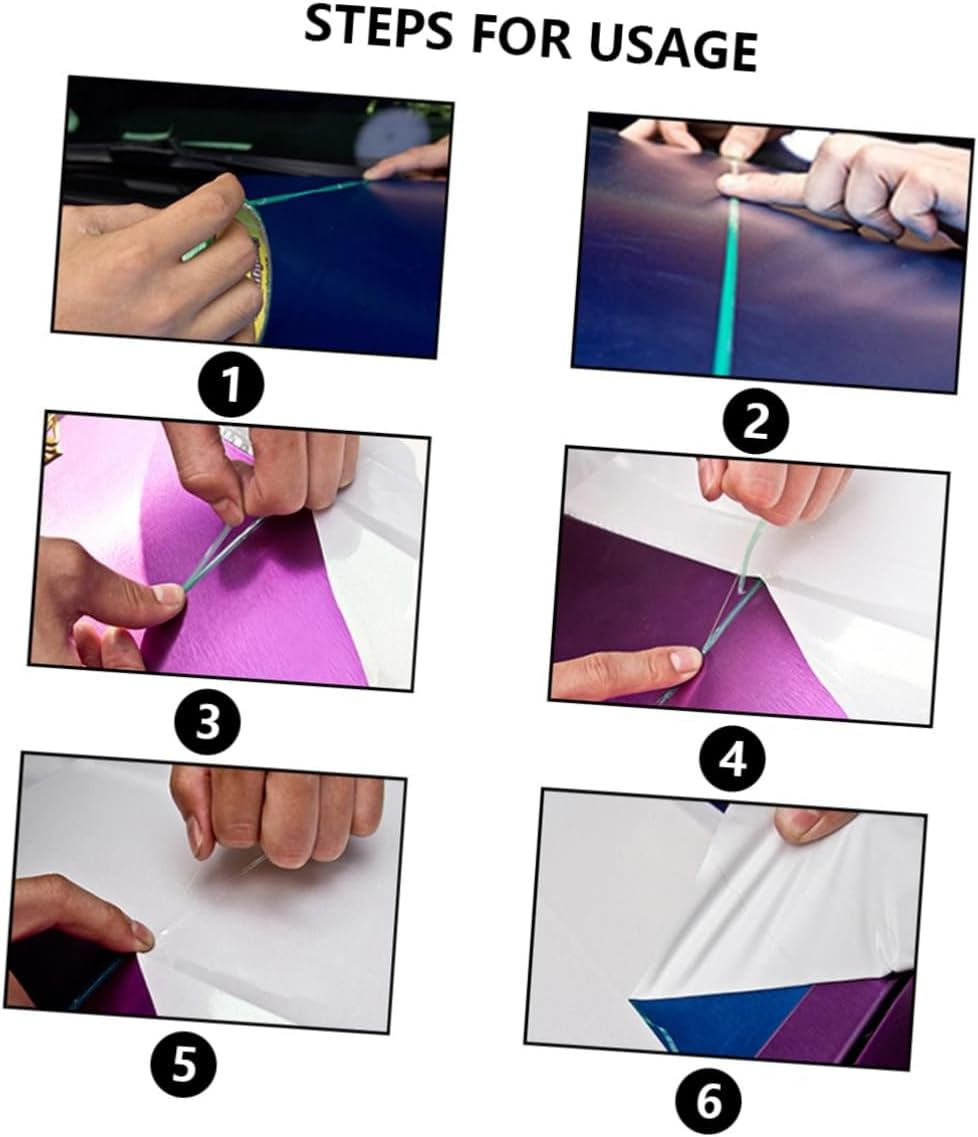 STEPS FOR USAGE

1

2

3

4

5

6