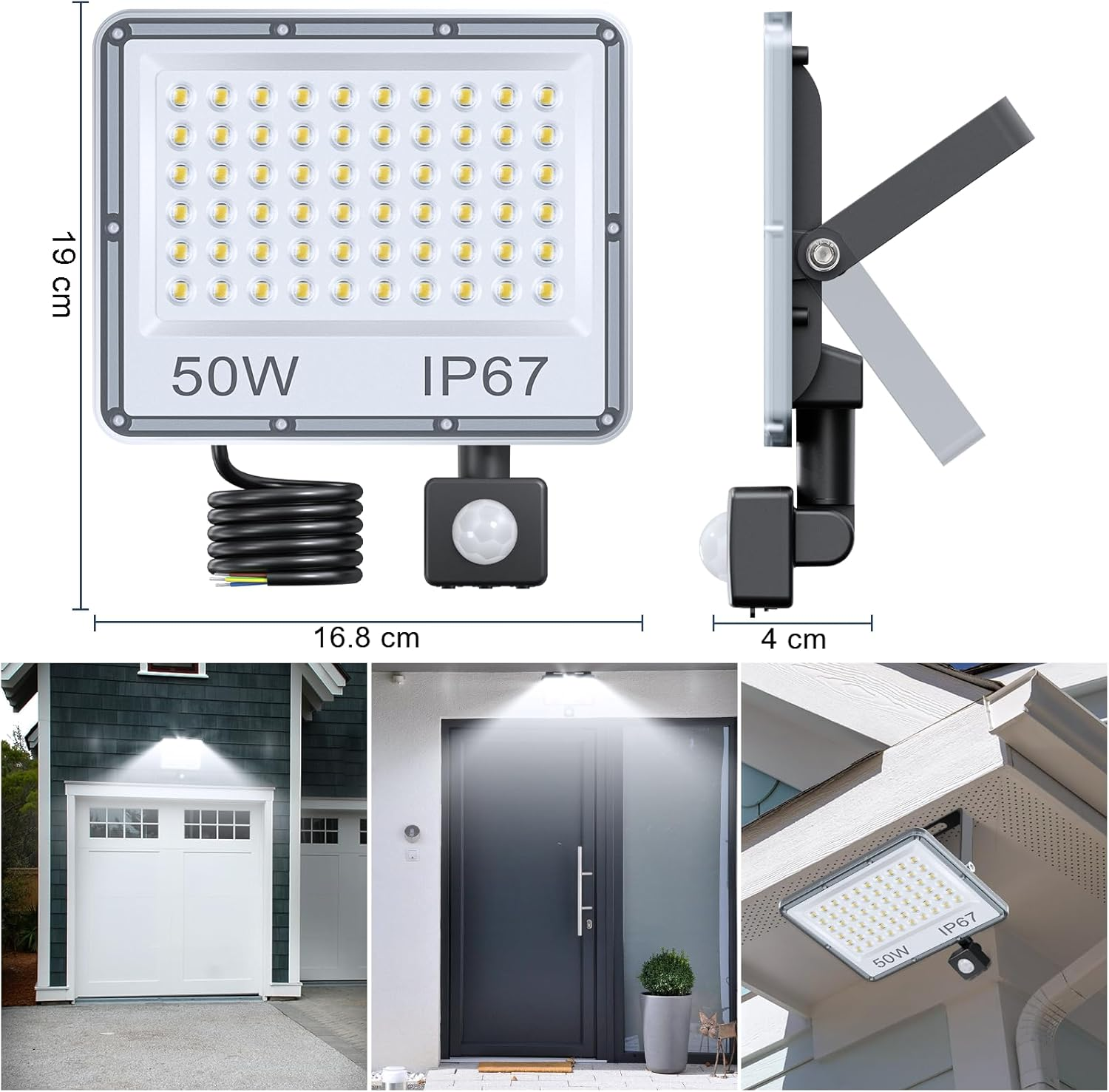 19 cm

50W IP67

16.8 cm

4 cm

50W IP67