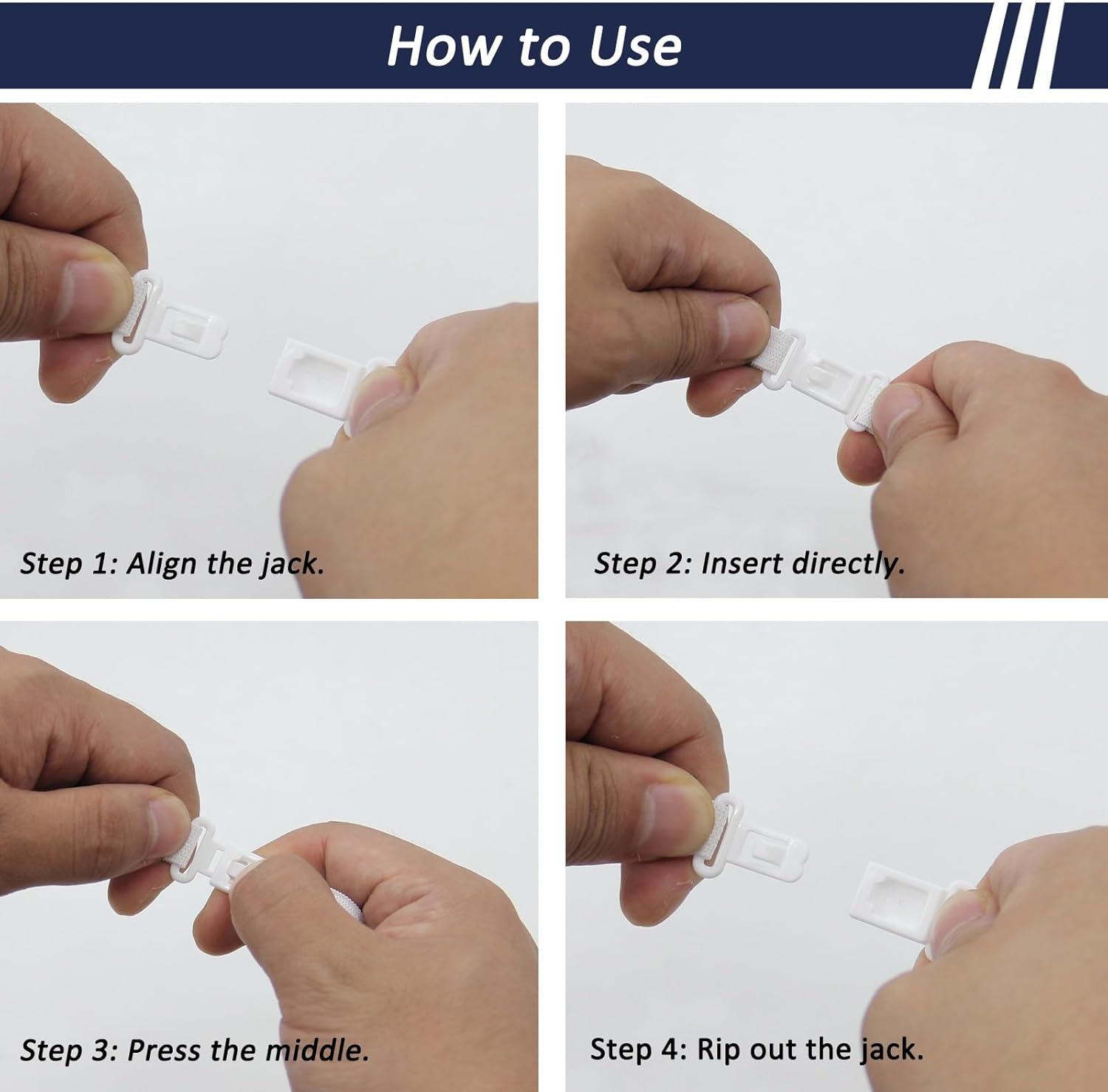 How to Use

Step 1: Align the jack.

Step 2: Insert directly.

Step 3: Press the middle.

Step 4: Rip out the jack.