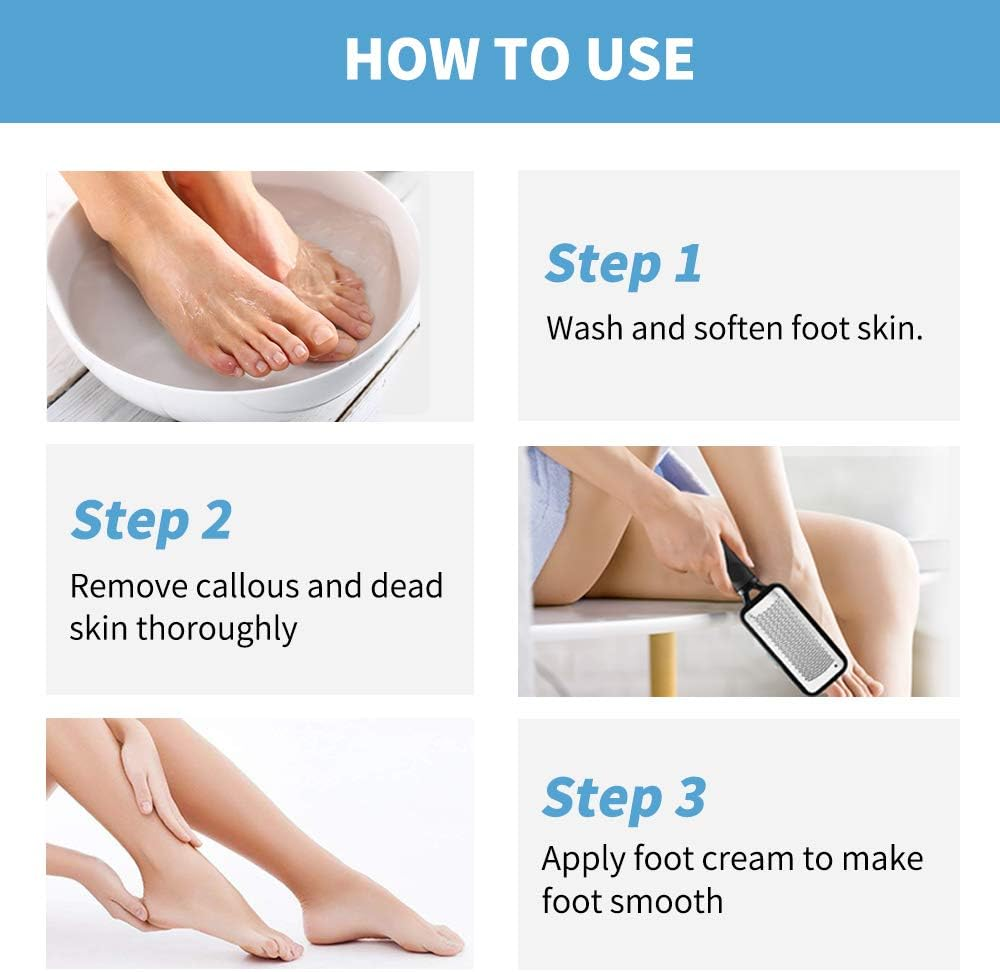 HOW TO USE

Step 1
Wash and soften foot skin.

Step 2
Remove callous and dead skin thoroughly

Step 3
Apply foot cream to make foot smooth