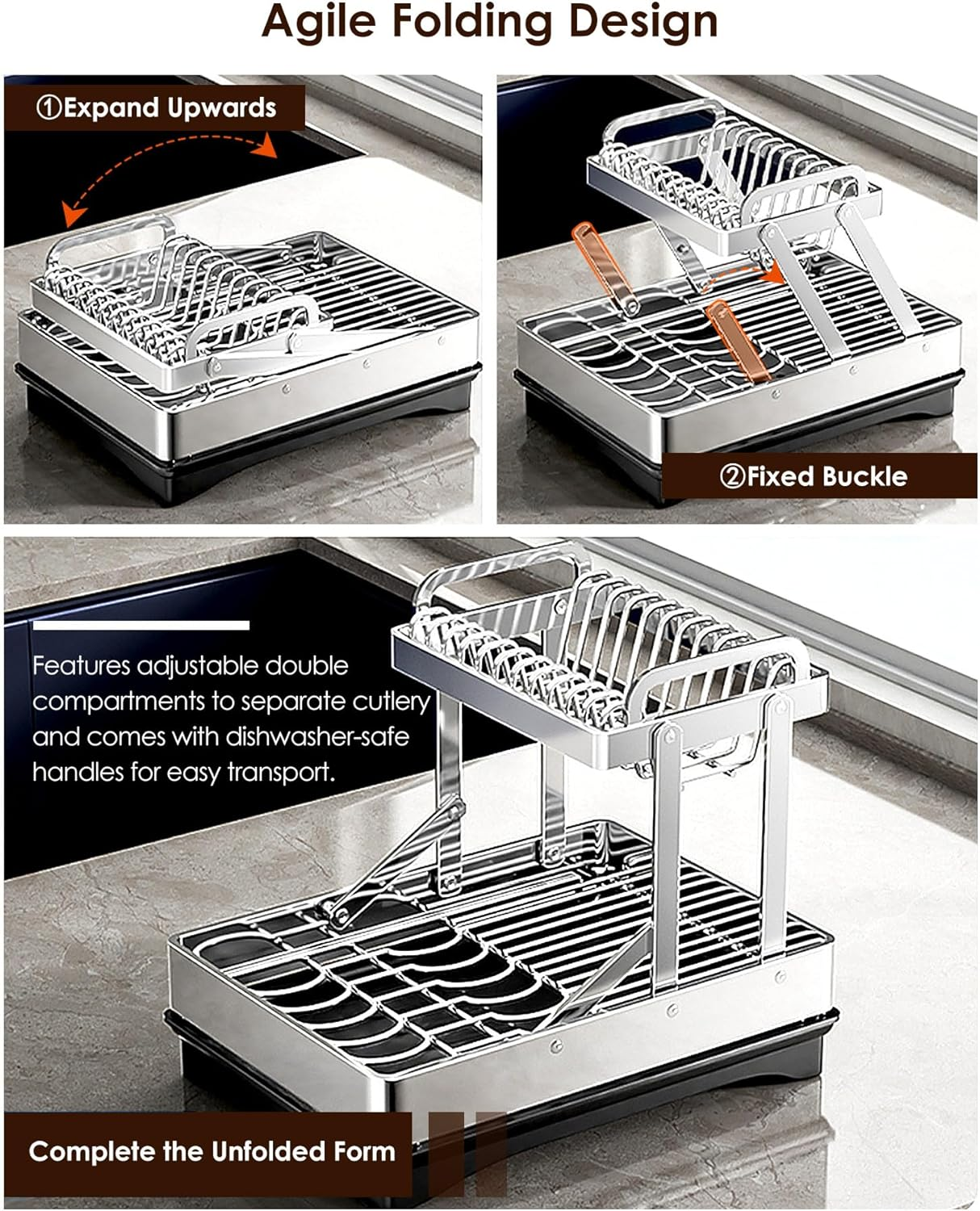 Agile Folding Design

①Expand Upwards

②Fixed Buckle

Features adjustable double compartments to separate cutlery and comes with dishwasher-safe handles for easy transport.

Complete the Unfolded Form