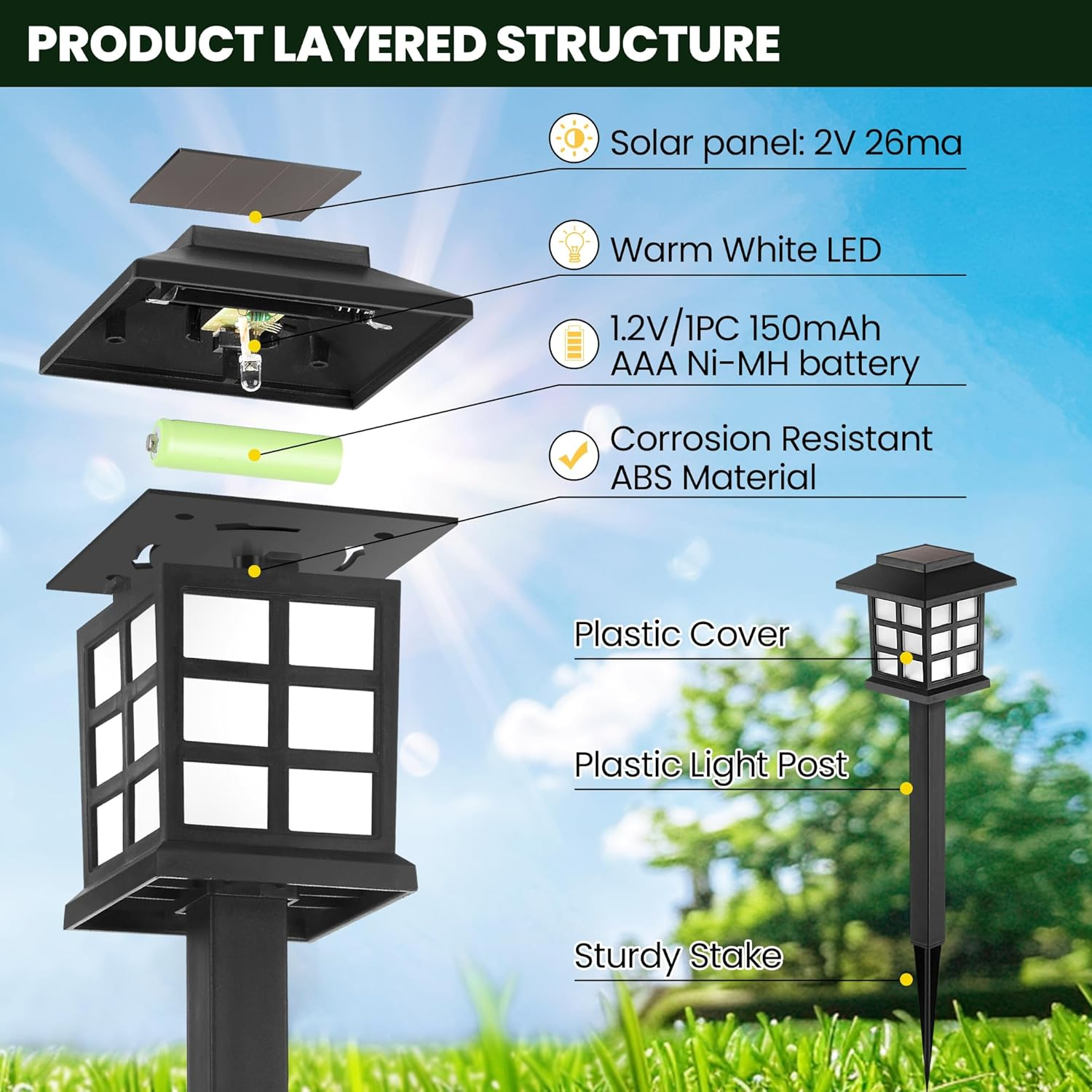 PRODUCT LAYERED STRUCTURE

Solar panel: 2V 26ma

Warm White LED

1.2V/1PC 150mAh AAA Ni-MH battery

Corrosion Resistant ABS Material

Plastic Cover

Plastic Light Post

Sturdy Stake