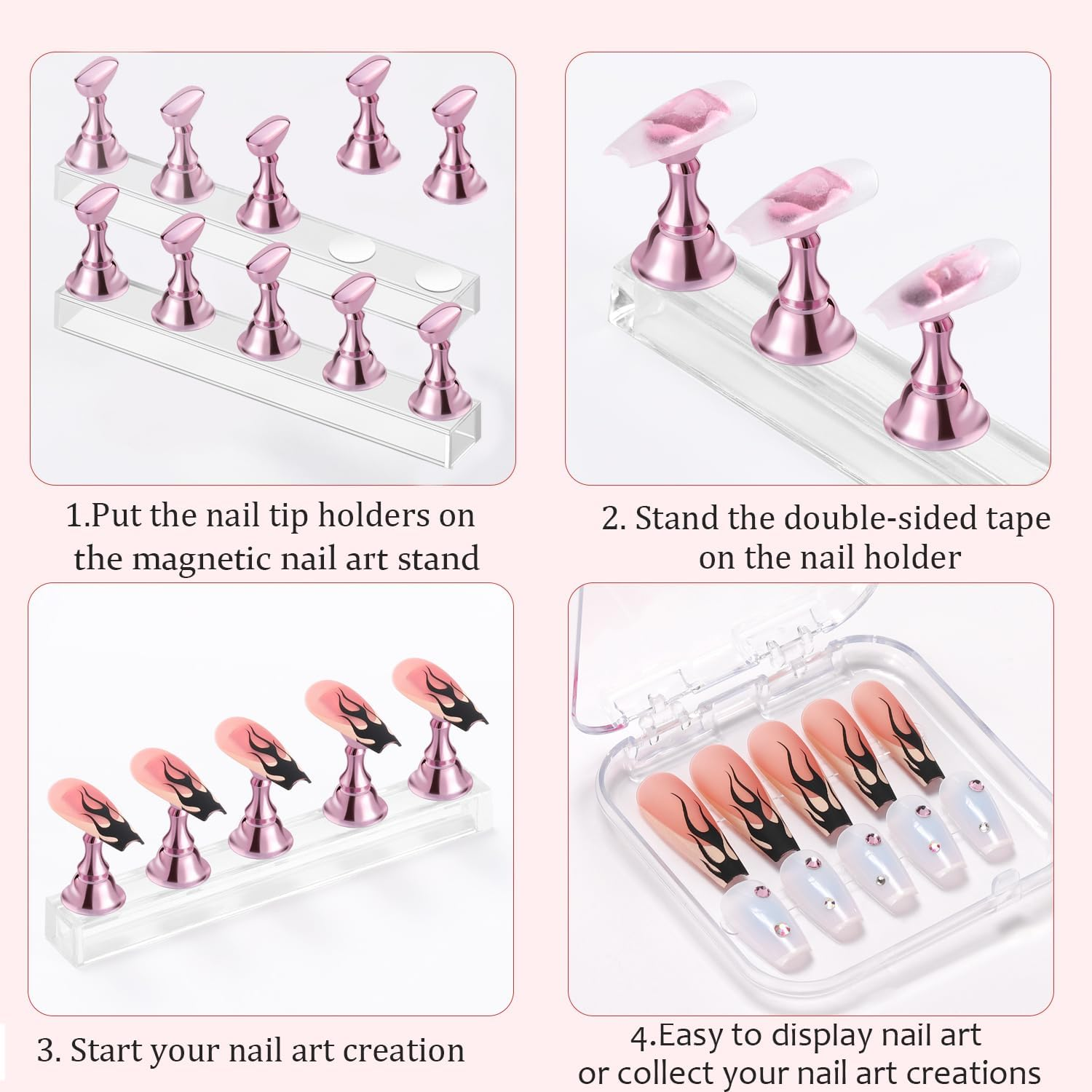 1.Put the nail tip holders on the magnetic nail art stand

2. Stand the double-sided tape on the nail holder

3. Start your nail art creation

4.Easy to display nail art or collect your nail art creations