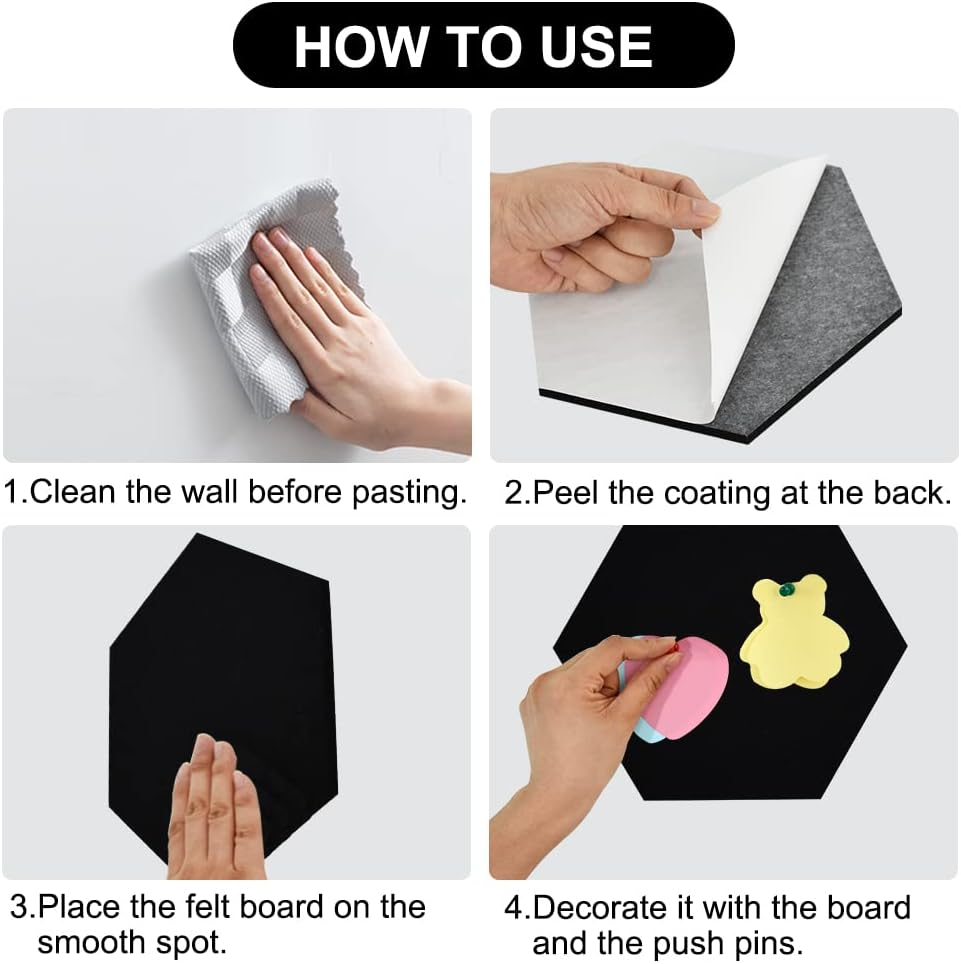 HOW TO USE

1.Clean the wall before pasting.

2.Peel the coating at the back.

3.Place the felt board on the smooth spot.

4.Decorate it with the board and the push pins.