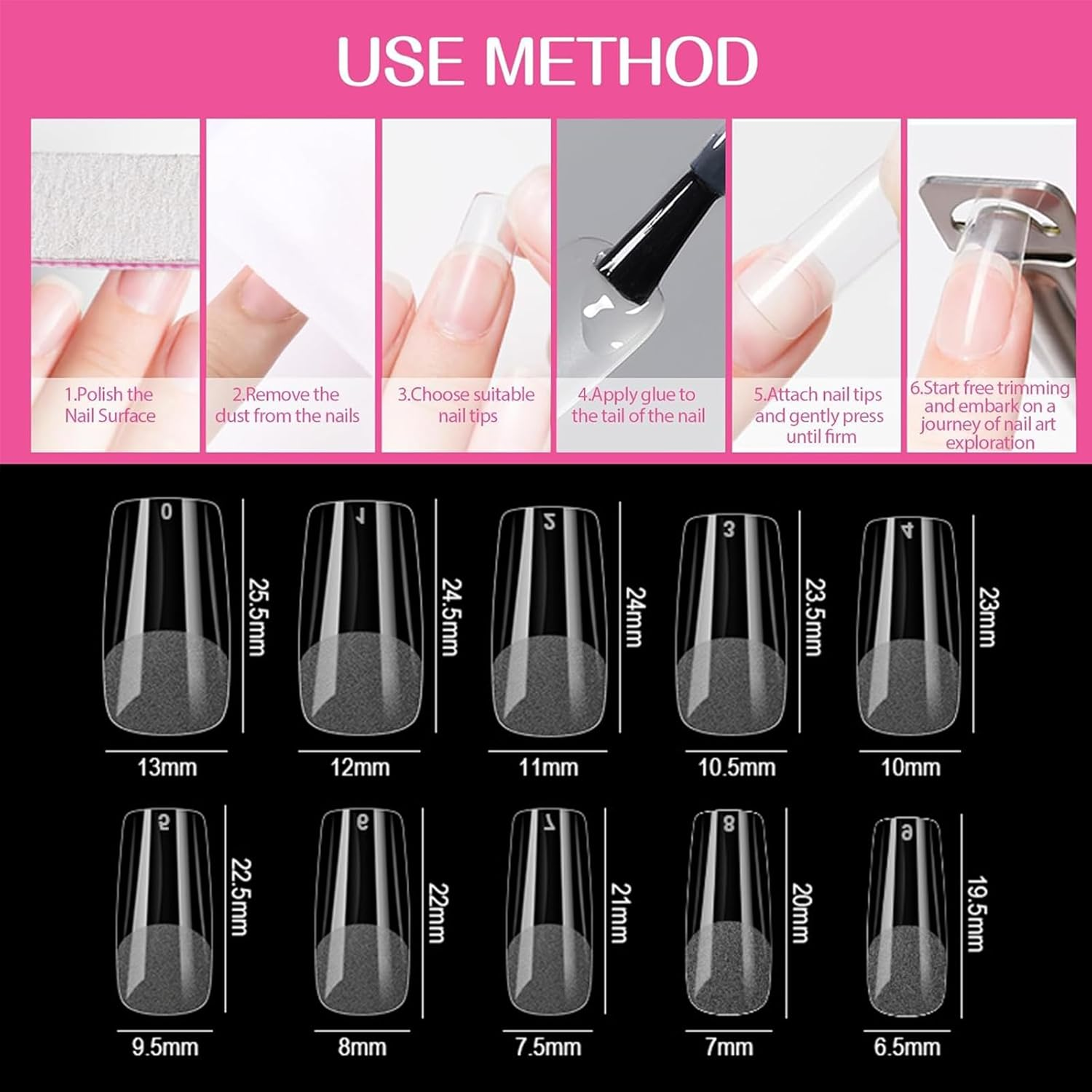 USE METHOD

1.Polish the Nail Surface

2.Remove the dust from the nails

3.Choose suitable nail tips

4.Apply glue to the tail of the nail

5.Attach nail tips and gently press until firm

6.Start free trimming and embark on a journey of nail art exploration

0
25.5mm
13mm

1
24.5mm
12mm

2
24mm
11mm

3
23.5mm
10.5mm

4
23mm
10mm

5
22.5mm
9.5mm

6
22mm
8mm

7
21mm
7.5mm

8
20mm
7mm

9
19.5mm
6.5mm