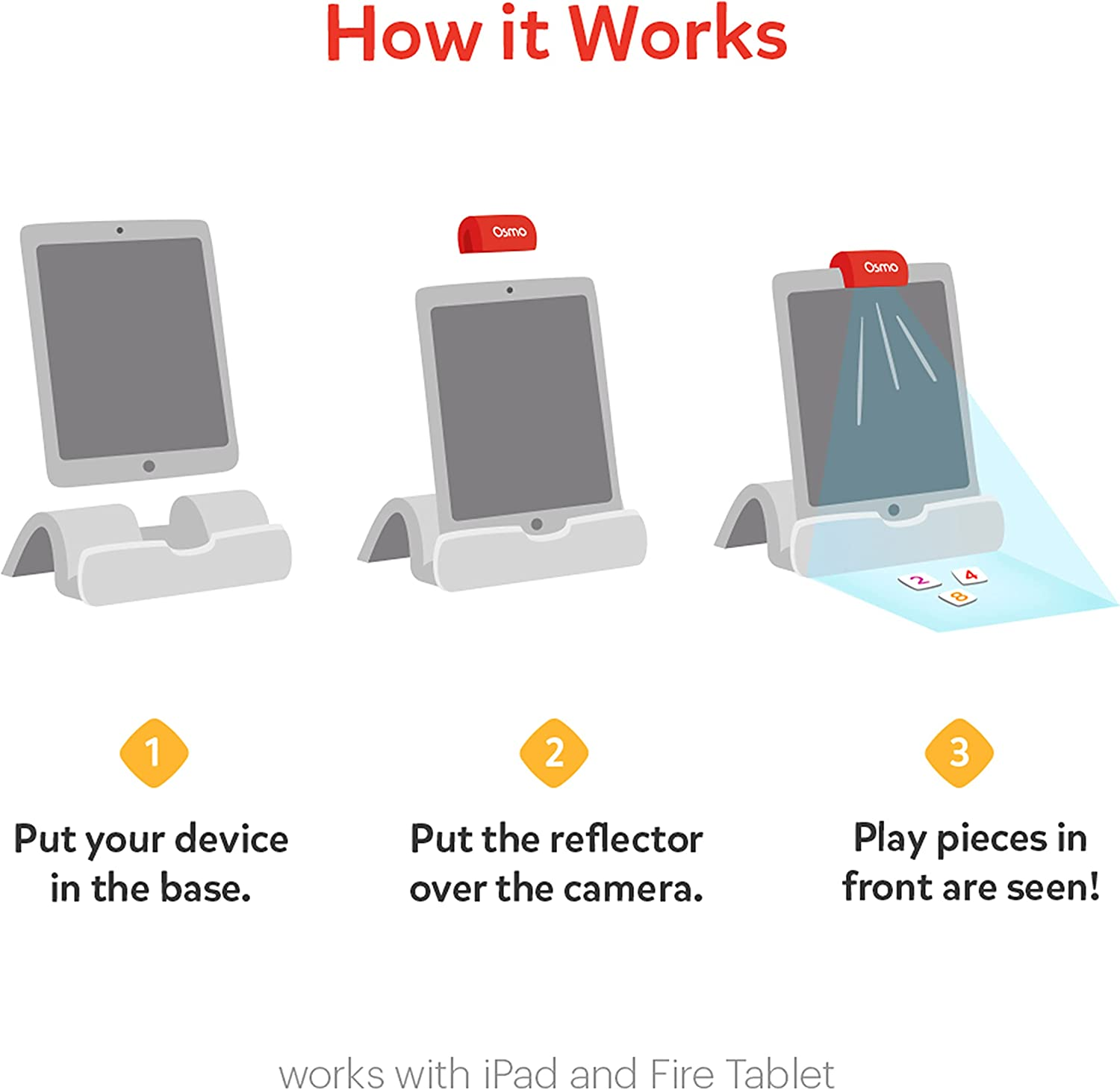 How it Works

Osmo

Osmo

2 4 8

1
Put your device in the base.

2
Put the reflector over the camera.

3
Play pieces in front are seen!

works with iPad and Fire Tablet