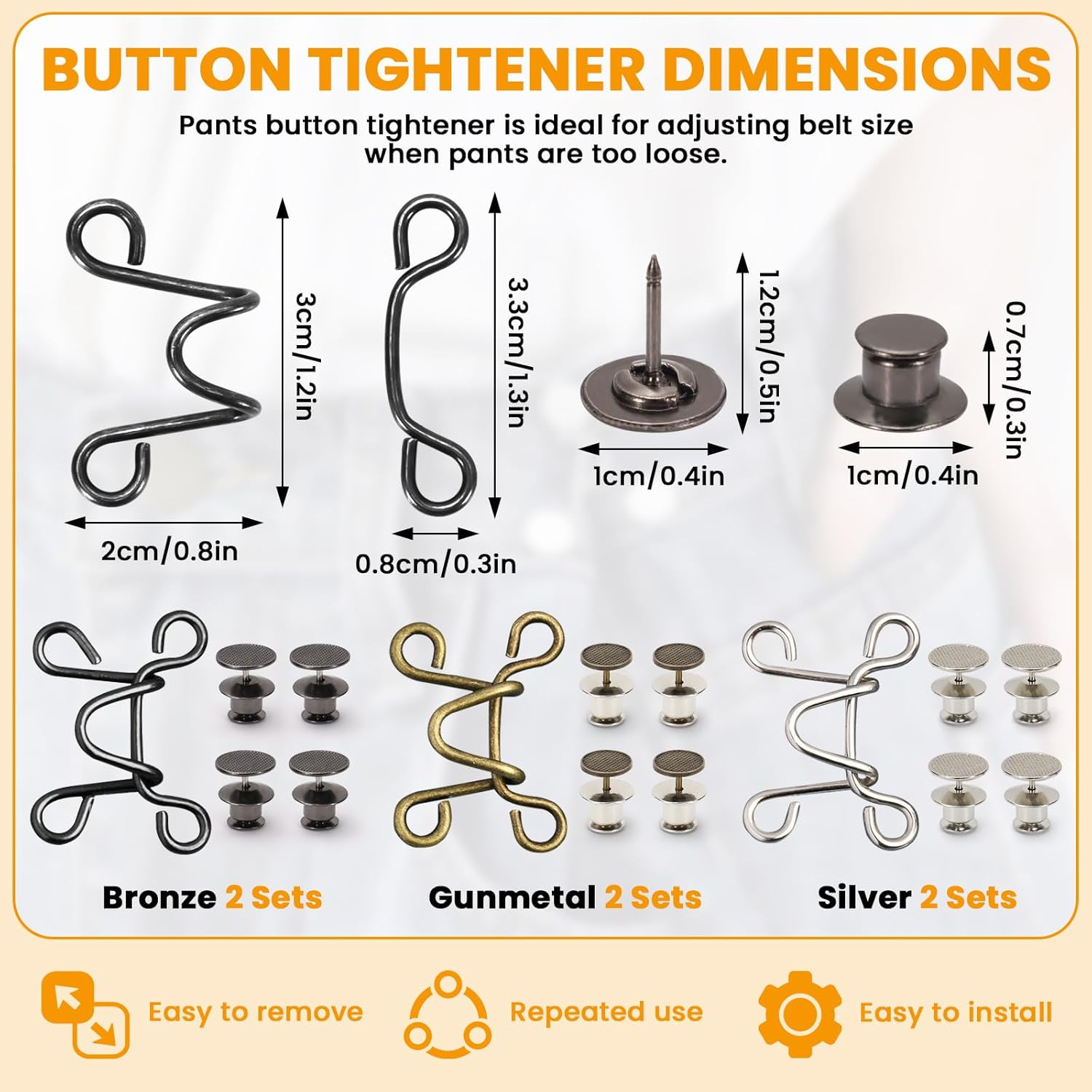 BUTTON TIGHTENER DIMENSIONS

Pants button tightener is ideal for adjusting belt size when pants are too loose.

3cm/1.2in

2cm/0.8in

3.3cm/1.3in

0.8cm/0.3in

1.2cm/0.5in

1cm/0.4in

0.7cm/0.3in

1cm/0.4in

Bronze 2 Sets

Gunmetal 2 Sets

Silver 2 Sets

Easy to remove

Repeated use

Easy to install