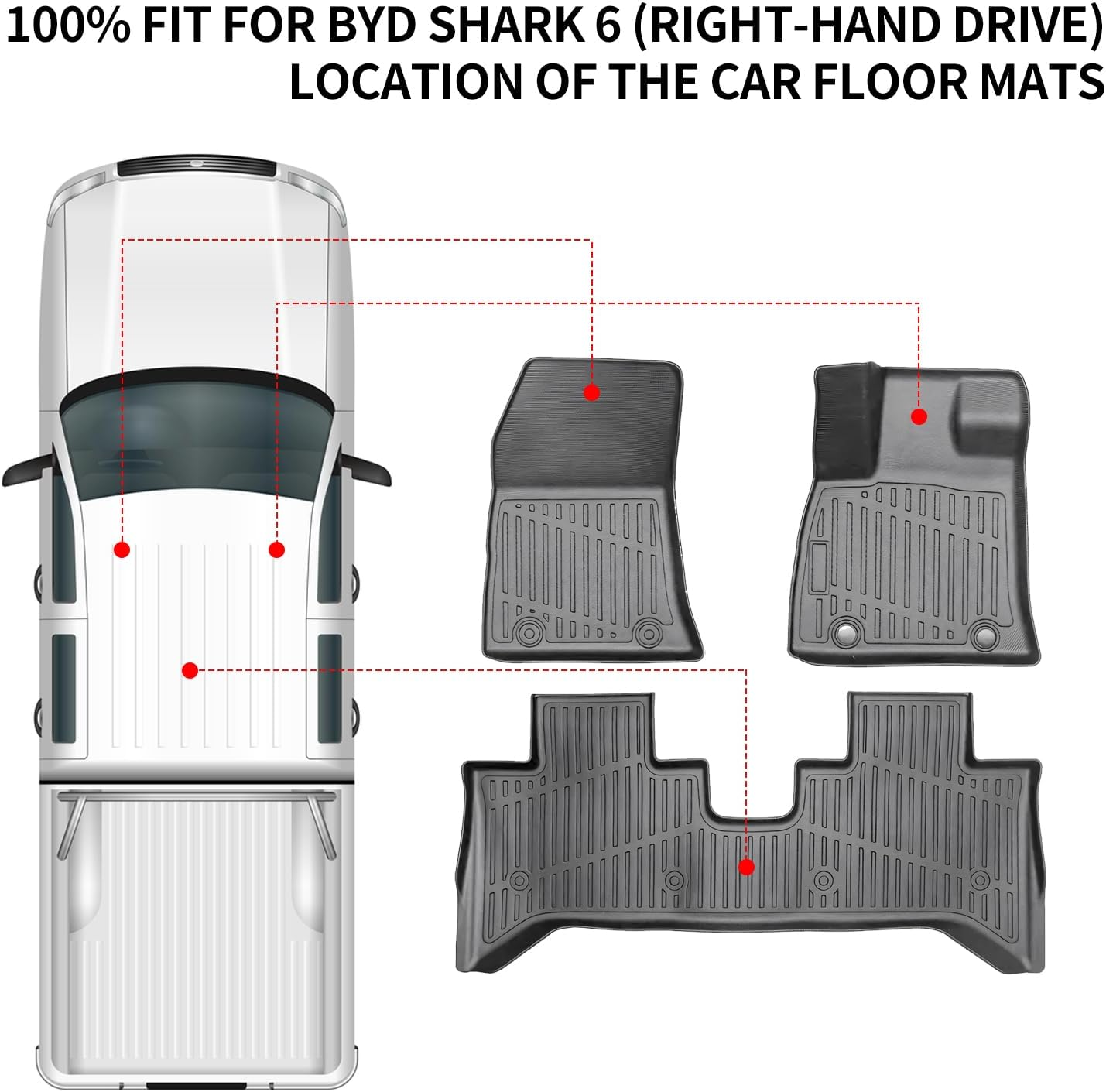 100% FIT FOR BYD SHARK 6 (RIGHT-HAND DRIVE)
LOCATION OF THE CAR FLOOR MATS